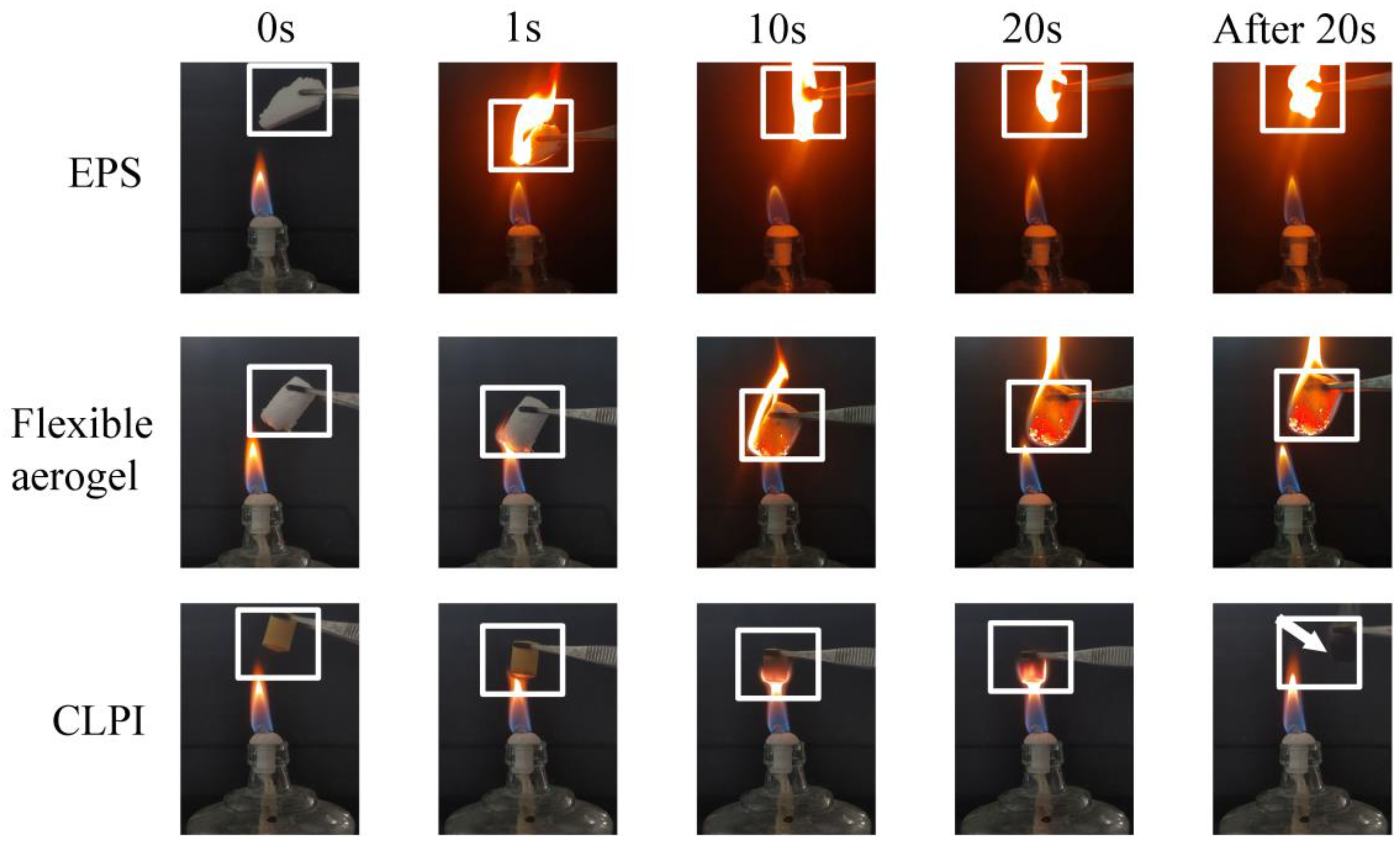 0s 1s 10s 20s After 20s

EPS

Flexible aerogel

CLPI