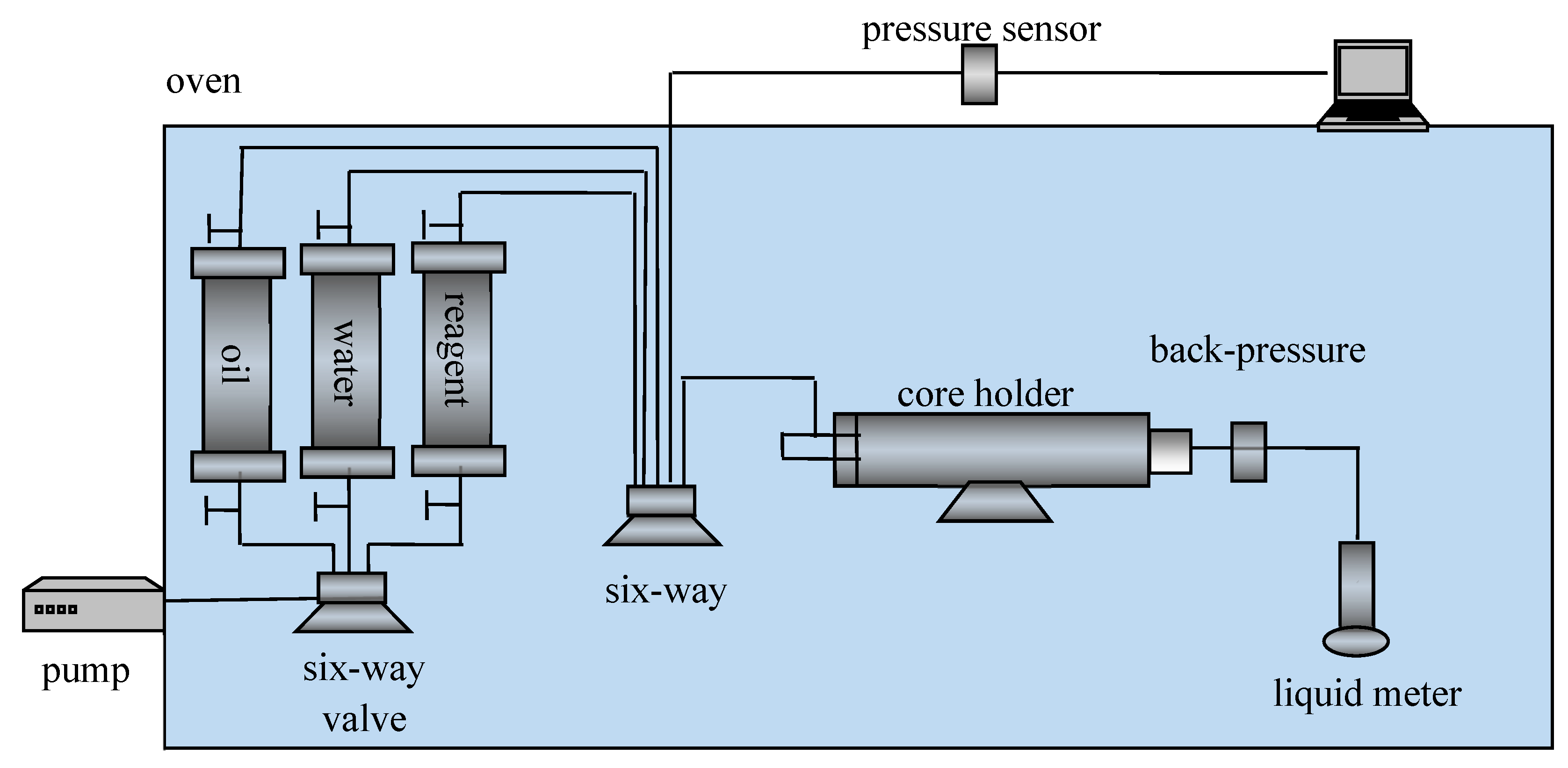 pressure sensor

oven

oil

water

reagent

back-pressure

core holder

six-way

pump

six-way valve

liquid meter