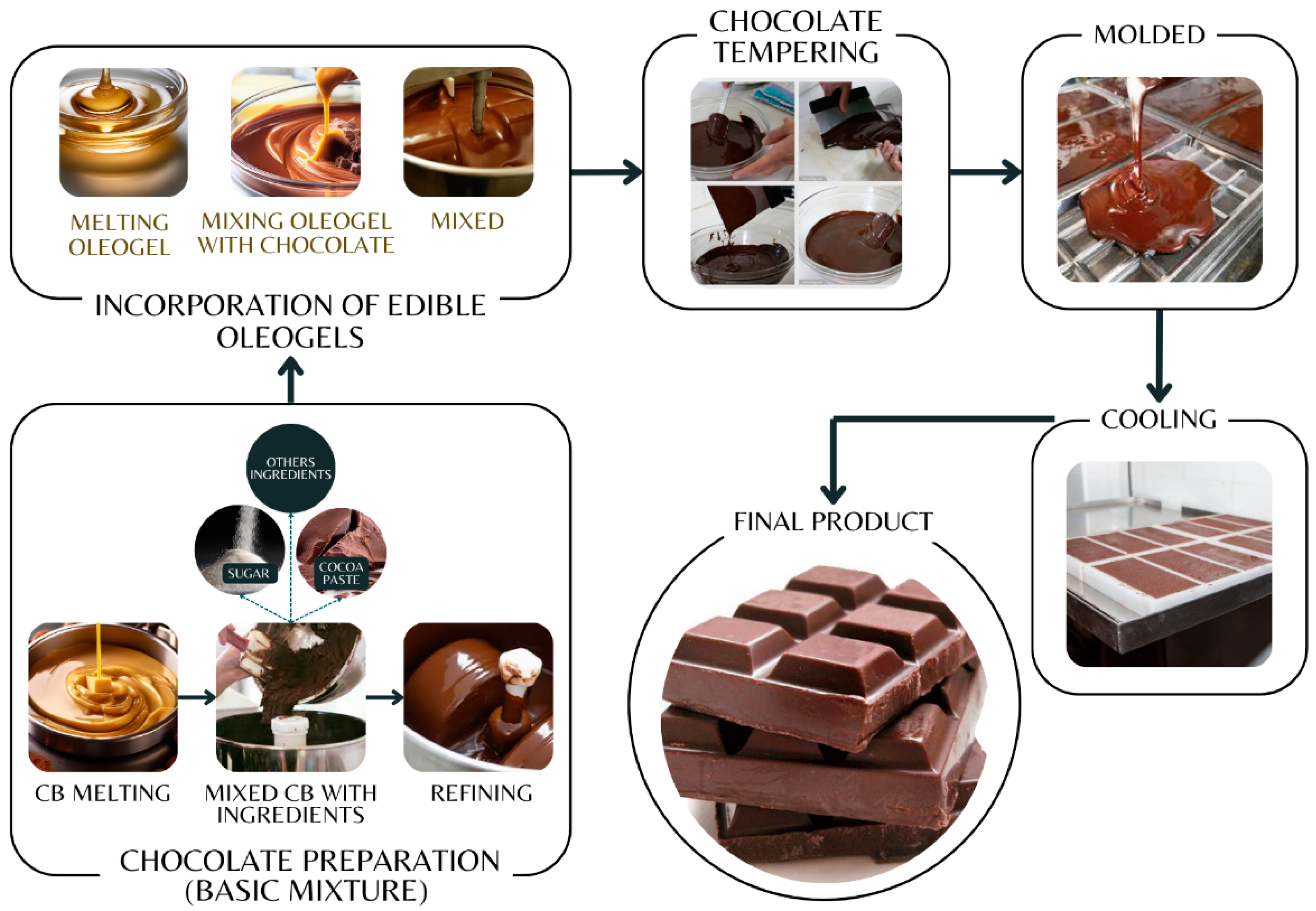 MELTING OLEOGEL

MIXING OLEOGEL WITH CHOCOLATE

MIXED

INCORPORATION OF EDIBLE OLEOGELS

CHOCOLATE TEMPERING

MOLDED

COOLING

FINAL PRODUCT

OTHERS INGREDIENTS

SUGAR

COCOA PASTE

CB MELTING

MIXED CB WITH INGREDIENTS

REFINING

CHOCOLATE PREPARATION (BASIC MIXTURE)