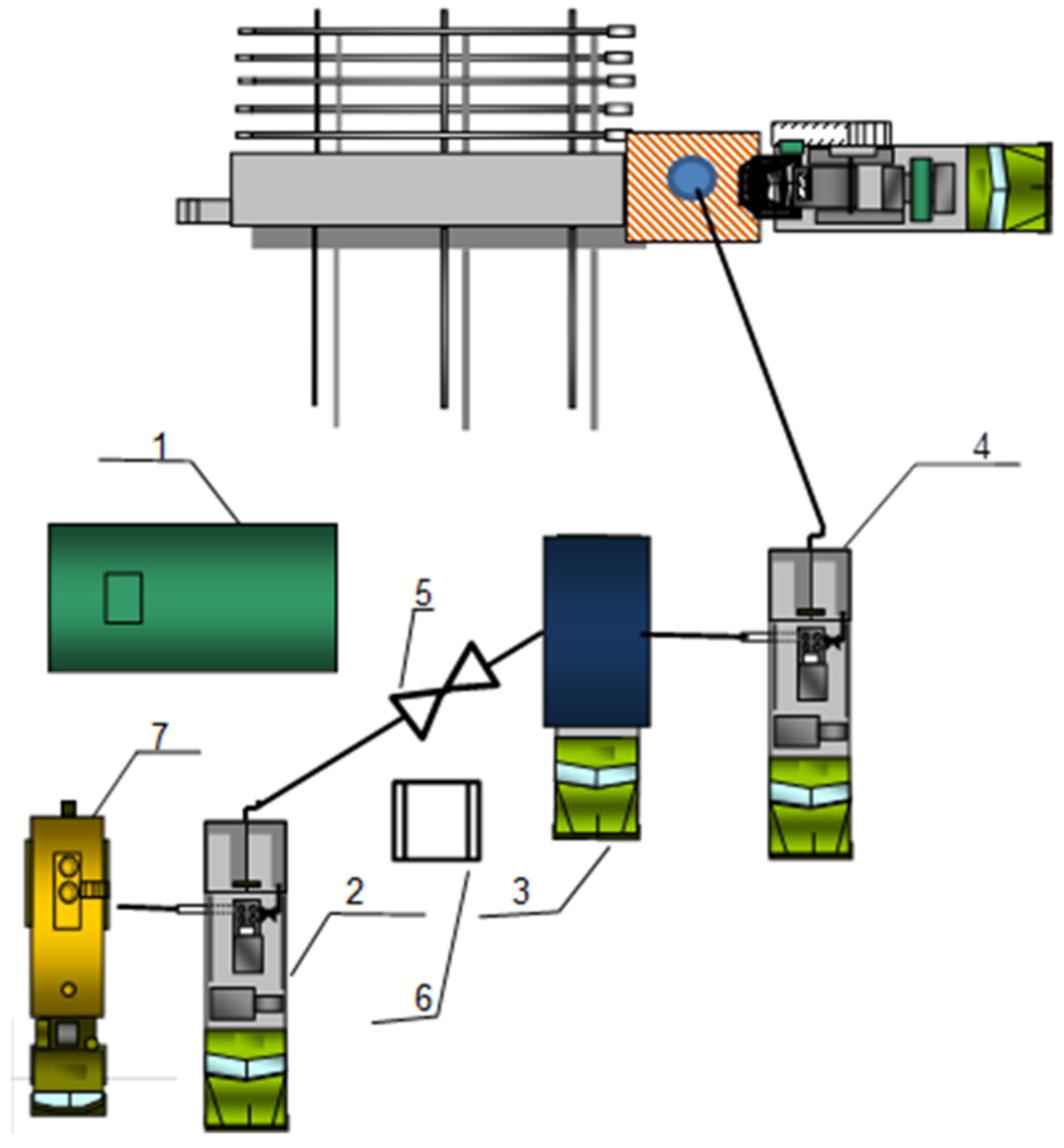 1

4

5

7

2

3

6