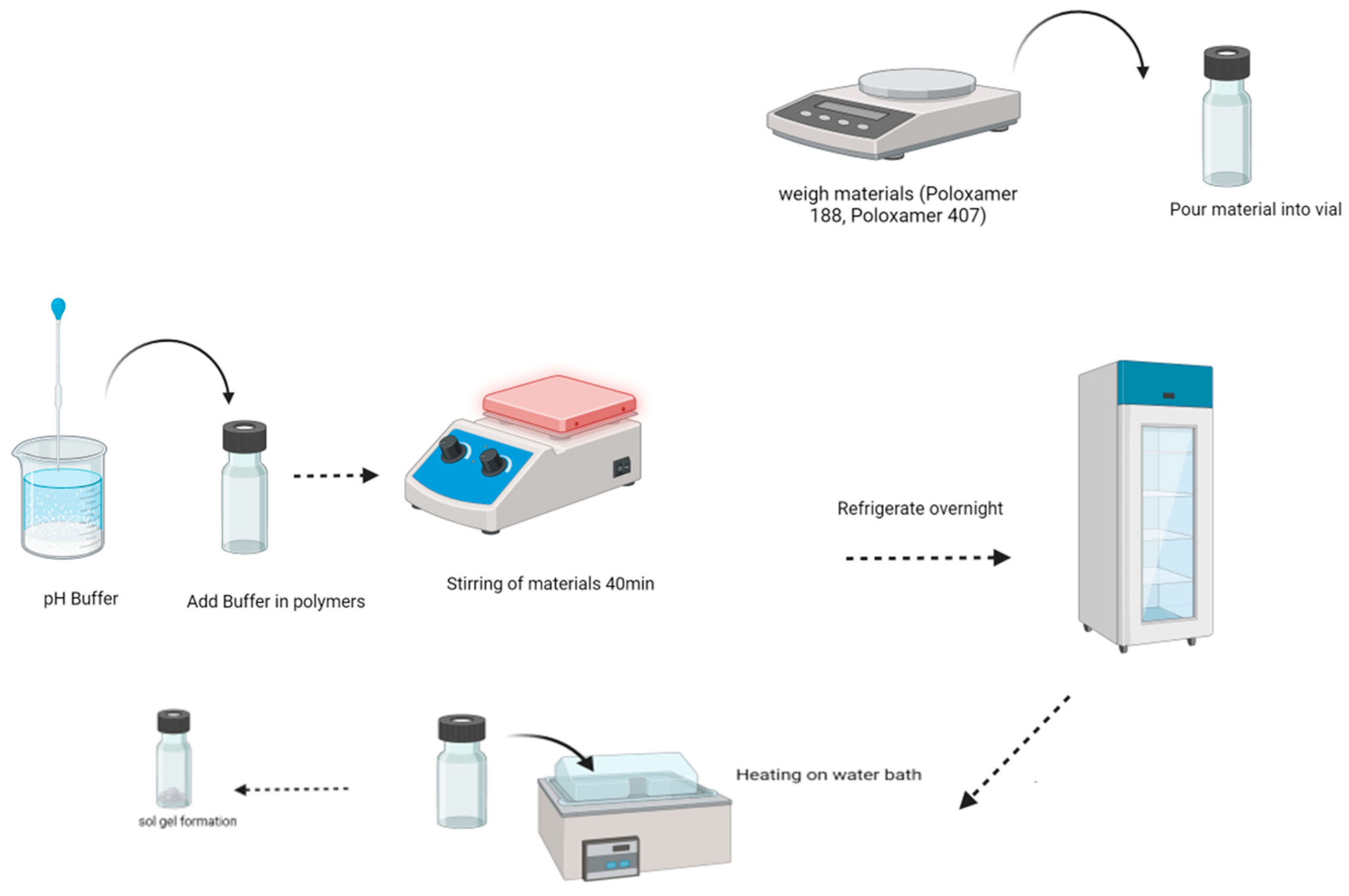 weigh materials (Poloxamer 188, Poloxamer 407)

Pour material into vial

pH Buffer

Add Buffer in polymers

Stirring of materials 40min

Refrigerate overnight

Heating on water bath

sol gel formation