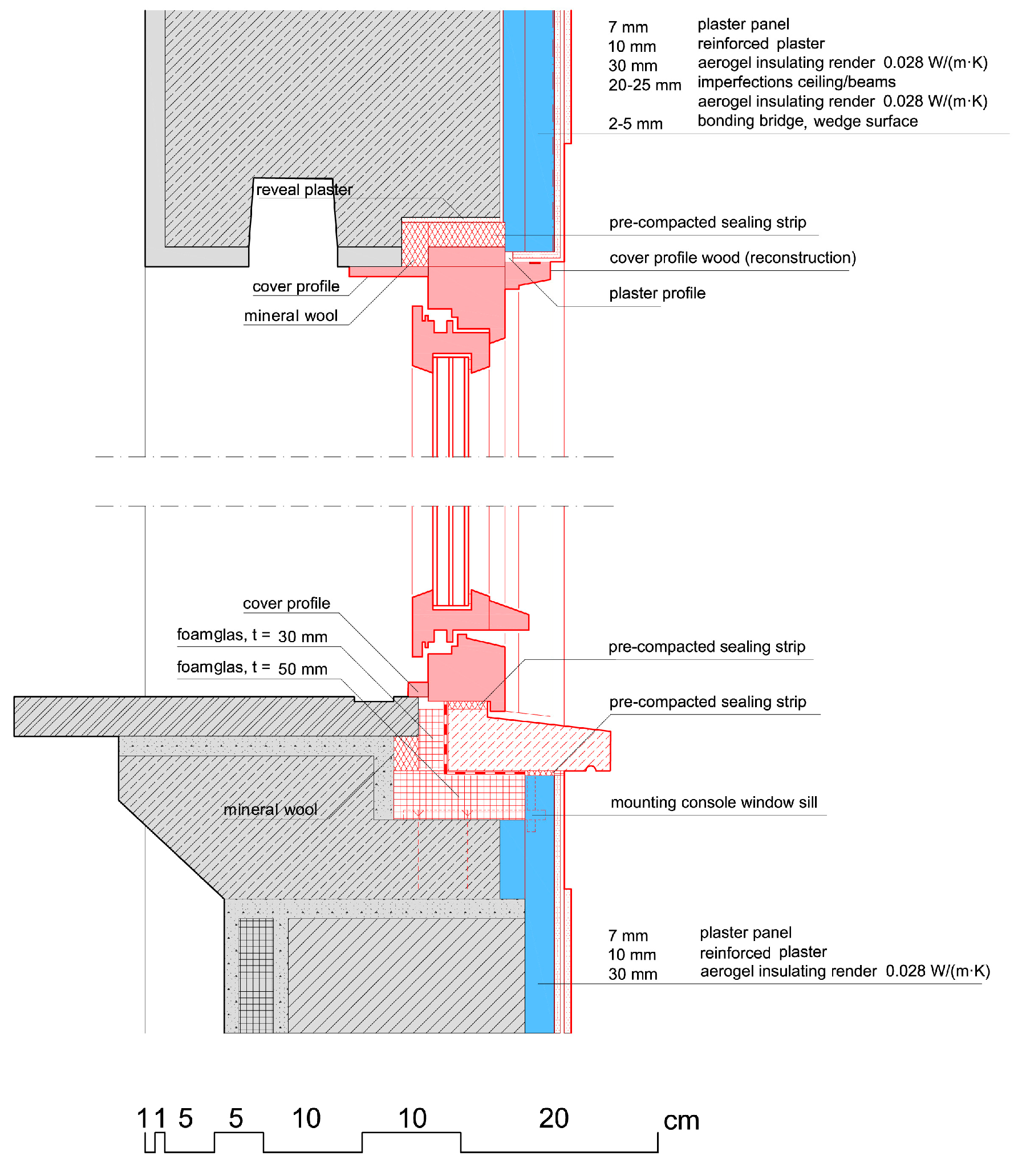 7 mm plaster panel
10 mm reinforced plaster
30 mm aerogel insulating render 0.028 W/(m·K)
20-25 mm imperfections ceiling/beams
aerogel insulating render 0.028 W/(m·K)
2-5 mm bonding bridge, wedge surface

reveal plaster

pre-compacted sealing strip

cover profile wood (reconstruction)

cover profile

plaster profile

mineral wool

cover profile

foamglas, t = 30 mm

foamglas, t = 50 mm

pre-compacted sealing strip

pre-compacted sealing strip

mineral wool

mounting console window sill

7 mm plaster panel
10 mm reinforced plaster
30 mm aerogel insulating render 0.028 W/(m·K)

1 1 5 5 10 10 20 cm