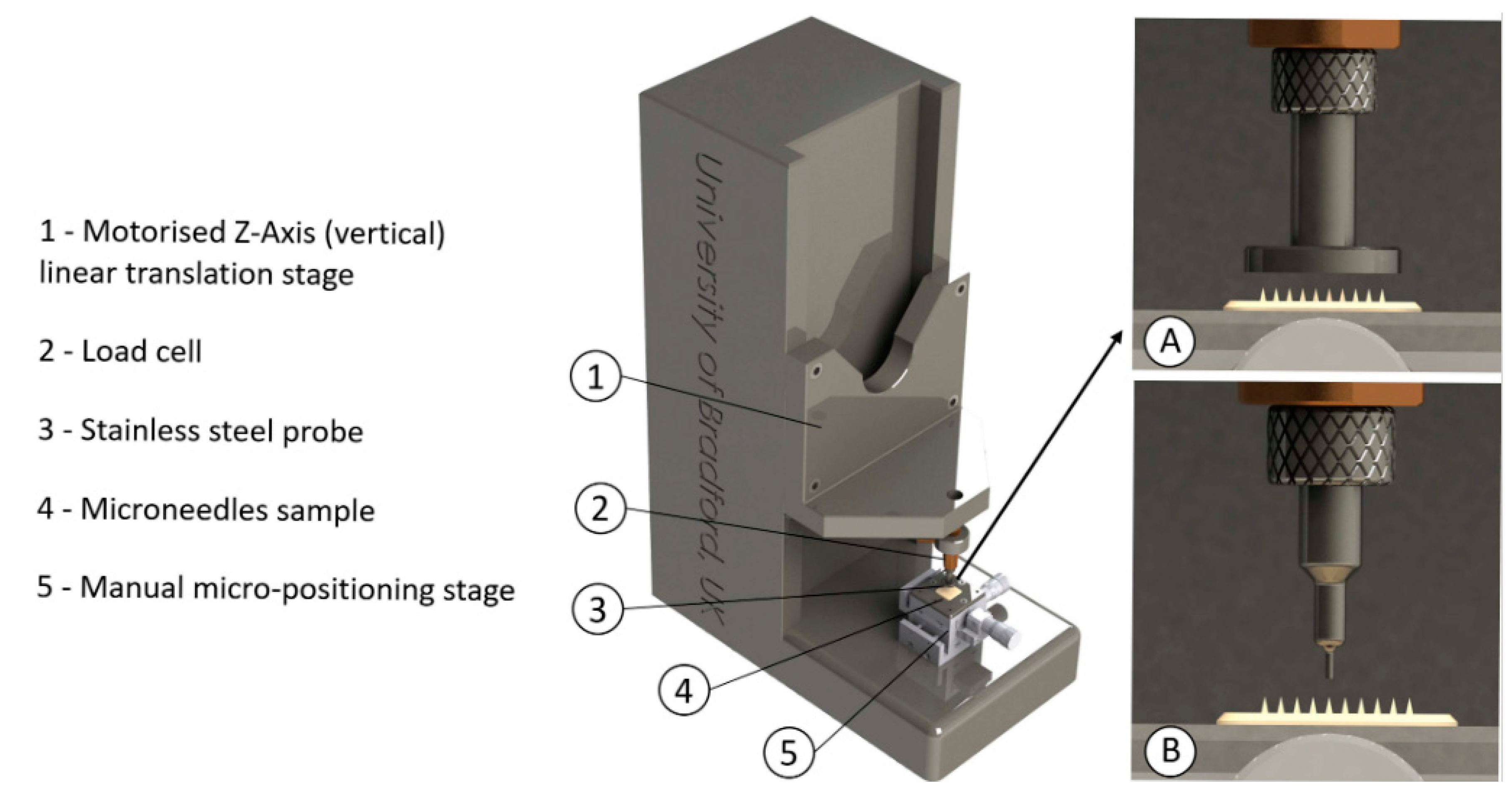 1 - Motorised Z-Axis (vertical) linear translation stage

2 - Load cell

3 - Stainless steel probe

4 - Microneedles sample

5 - Manual micro-positioning stage

University of Bradford, UK

1

2

3

4

5

A

B