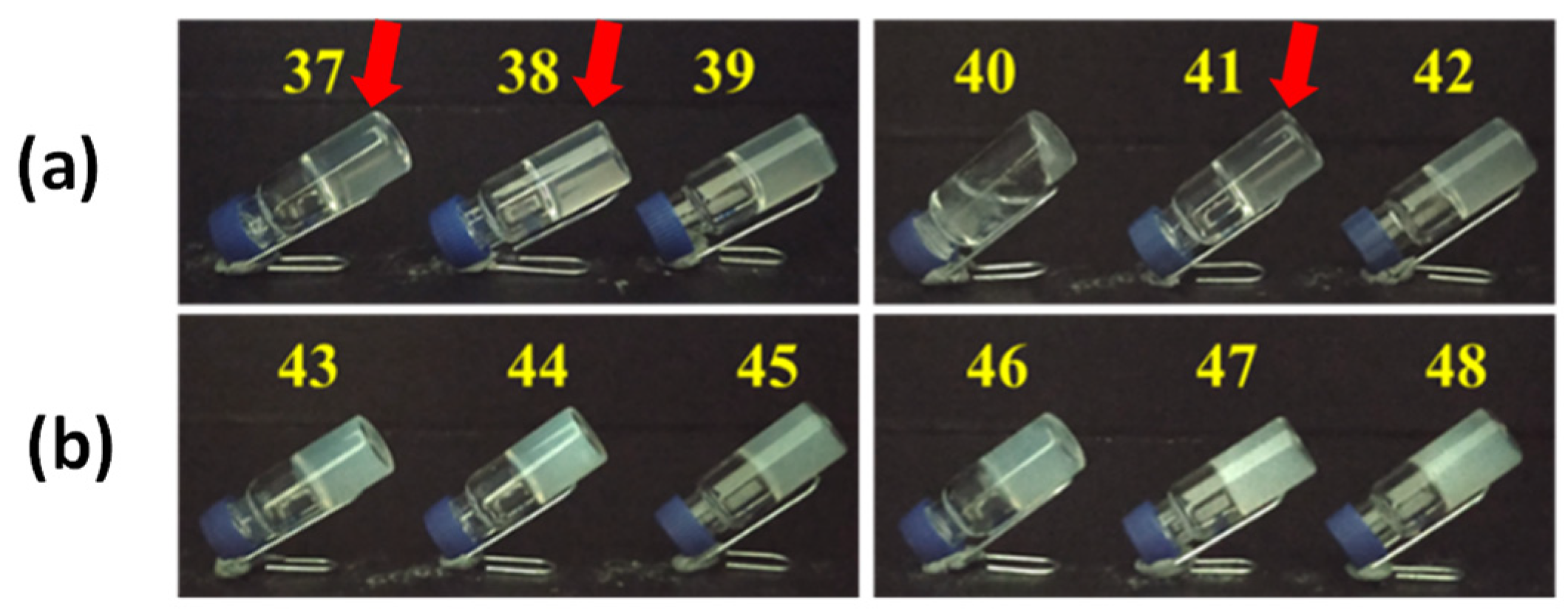 (a)

37 38 39

40 41 42

(b)

43 44 45

46 47 48