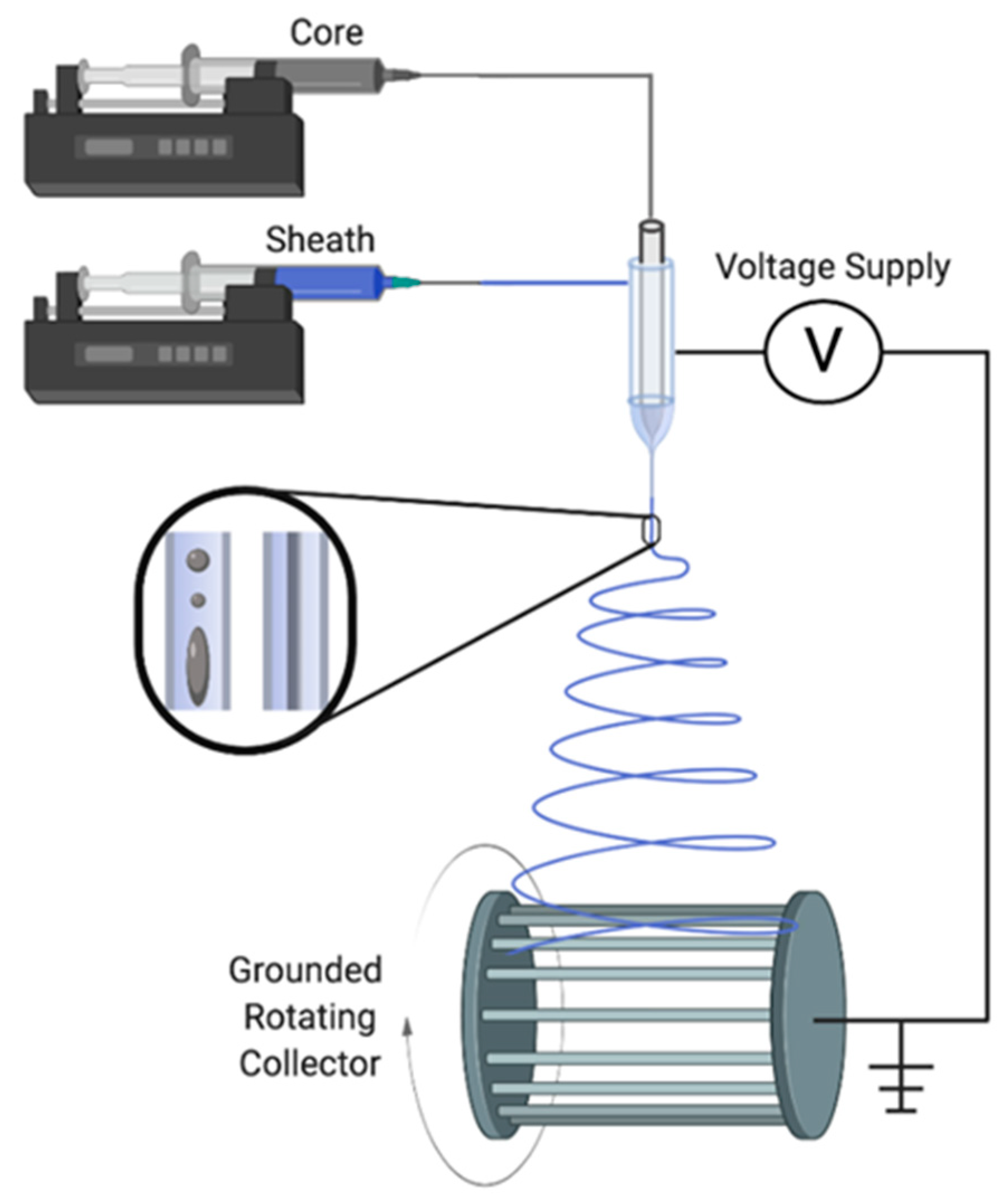 Core

Sheath

Voltage Supply

V

Grounded Rotating Collector