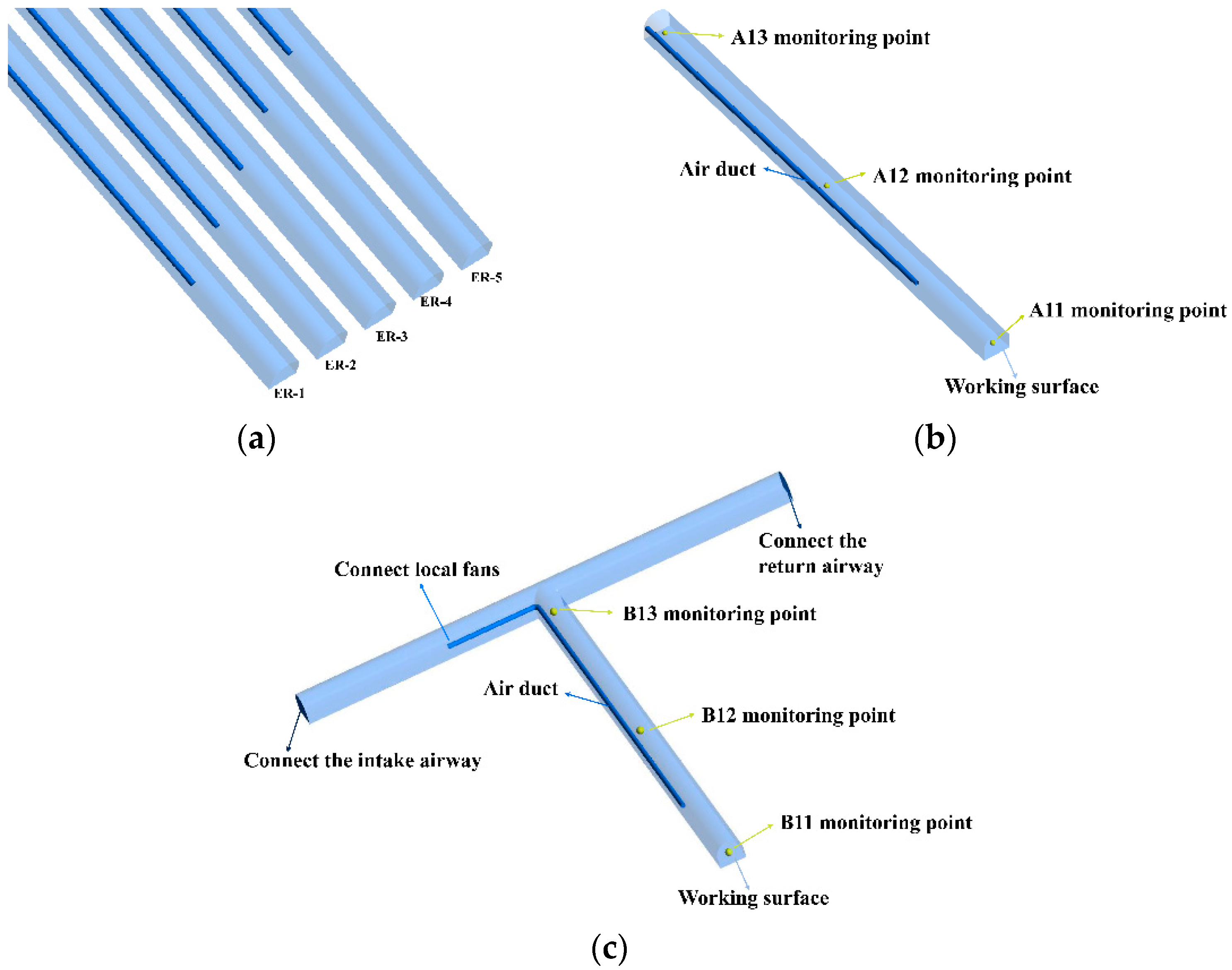 ER-5
ER-4
ER-3
ER-2
ER-1
(a)

A13 monitoring point
Air duct
A12 monitoring point
A11 monitoring point
Working surface
(b)

Connect the return airway
Connect local fans
B13 monitoring point
Air duct
B12 monitoring point
Connect the intake airway
B11 monitoring point
Working surface
(c)