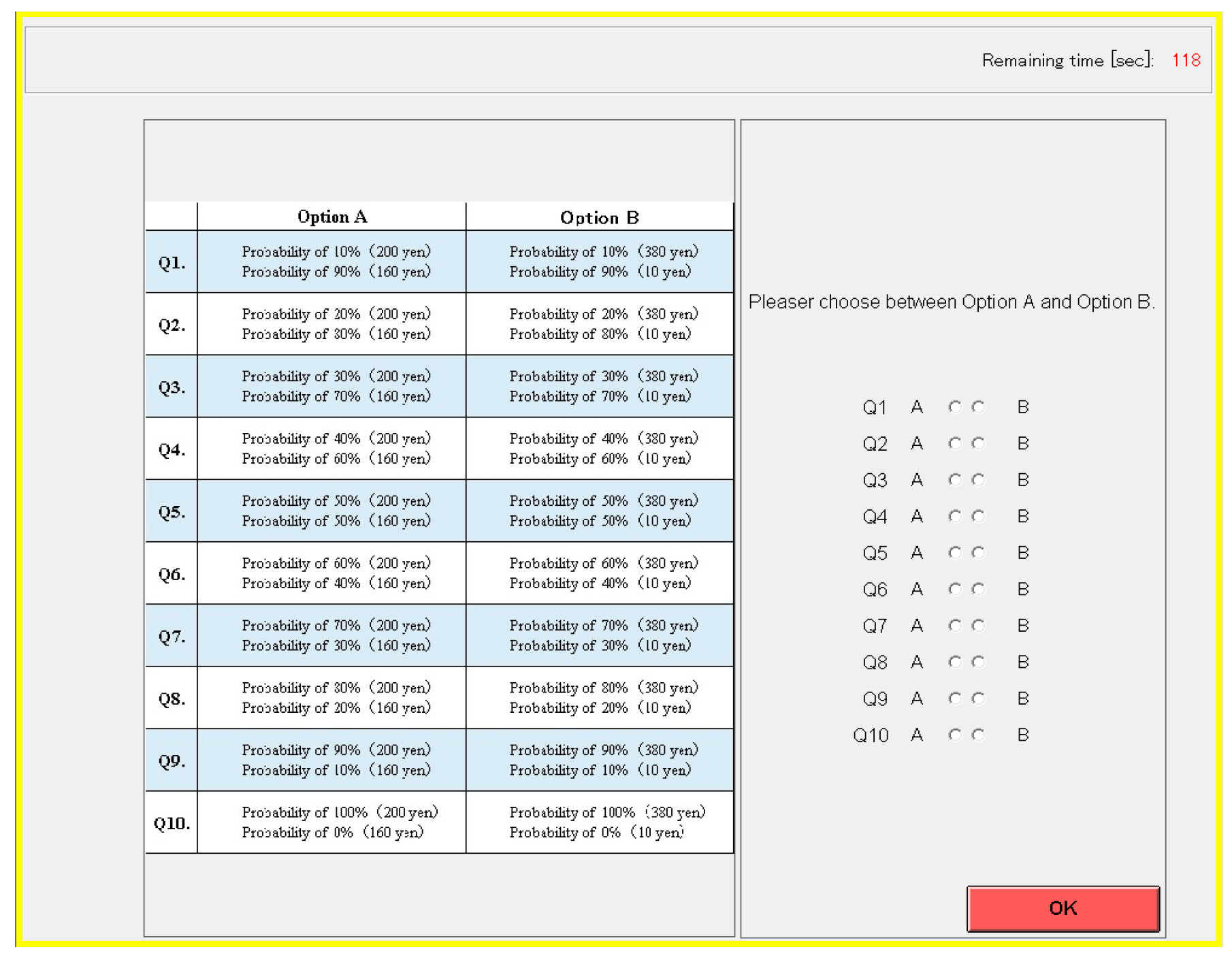 Remaining time [sec]: 118

| | Option A | Option B |
|---|---|---|
| Q1. | Probability of 10% (200 yen) Probability of 90% (160 yen) | Probability of 10% (380 yen) Probability of 90% (10 yen) |
| Q2. | Probability of 20% (200 yen) Probability of 80% (160 yen) | Probability of 20% (380 yen) Probability of 80% (10 yen) |
| Q3. | Probability of 30% (200 yen) Probability of 70% (160 yen) | Probability of 30% (380 yen) Probability of 70% (10 yen) |
| Q4. | Probability of 40% (200 yen) Probability of 60% (160 yen) | Probability of 40% (380 yen) Probability of 60% (10 yen) |
| Q5. | Probability of 50% (200 yen) Probability of 50% (160 yen) | Probability of 50% (380 yen) Probability of 50% (10 yen) |
| Q6. | Probability of 60% (200 yen) Probability of 40% (160 yen) | Probability of 60% (380 yen) Probability of 40% (10 yen) |
| Q7. | Probability of 70% (200 yen) Probability of 30% (160 yen) | Probability of 70% (380 yen) Probability of 30% (10 yen) |
| Q8. | Probability of 80% (200 yen) Probability of 20% (160 yen) | Probability of 80% (380 yen) Probability of 20% (10 yen) |
| Q9. | Probability of 90% (200 yen) Probability of 10% (160 yen) | Probability of 90% (380 yen) Probability of 10% (10 yen) |
| Q10. | Probability of 100% (200 yen) Probability of 0% (160 yen) | Probability of 100% (380 yen) Probability of 0% (10 yen) |

Pleaser choose between Option A and Option B.

Q1 A B
Q2 A B
Q3 A B
Q4 A B
Q5 A B
Q6 A B
Q7 A B
Q8 A B
Q9 A B
Q10 A B

OK