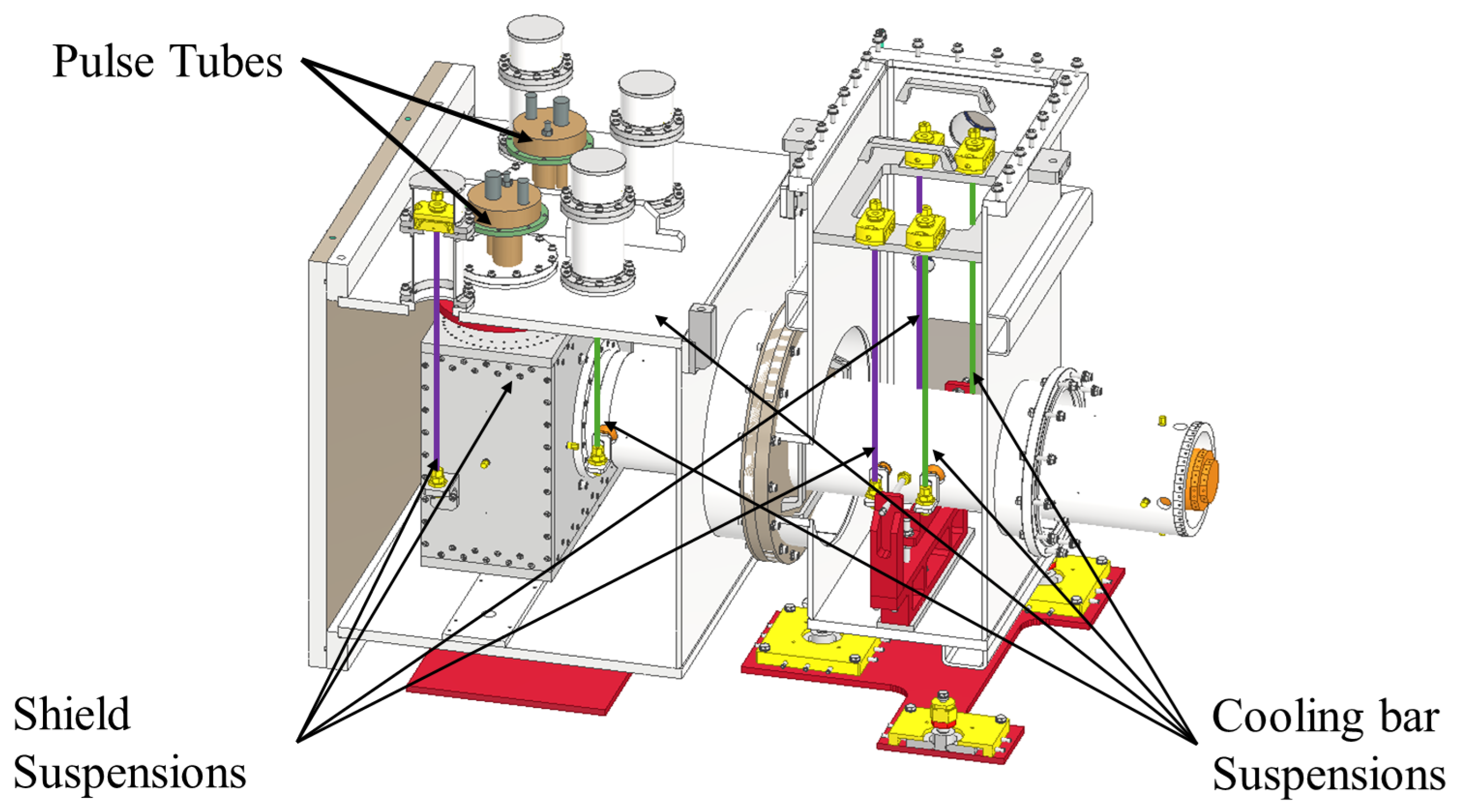 Pulse Tubes

Shield
Suspensions

Cooling bar
Suspensions