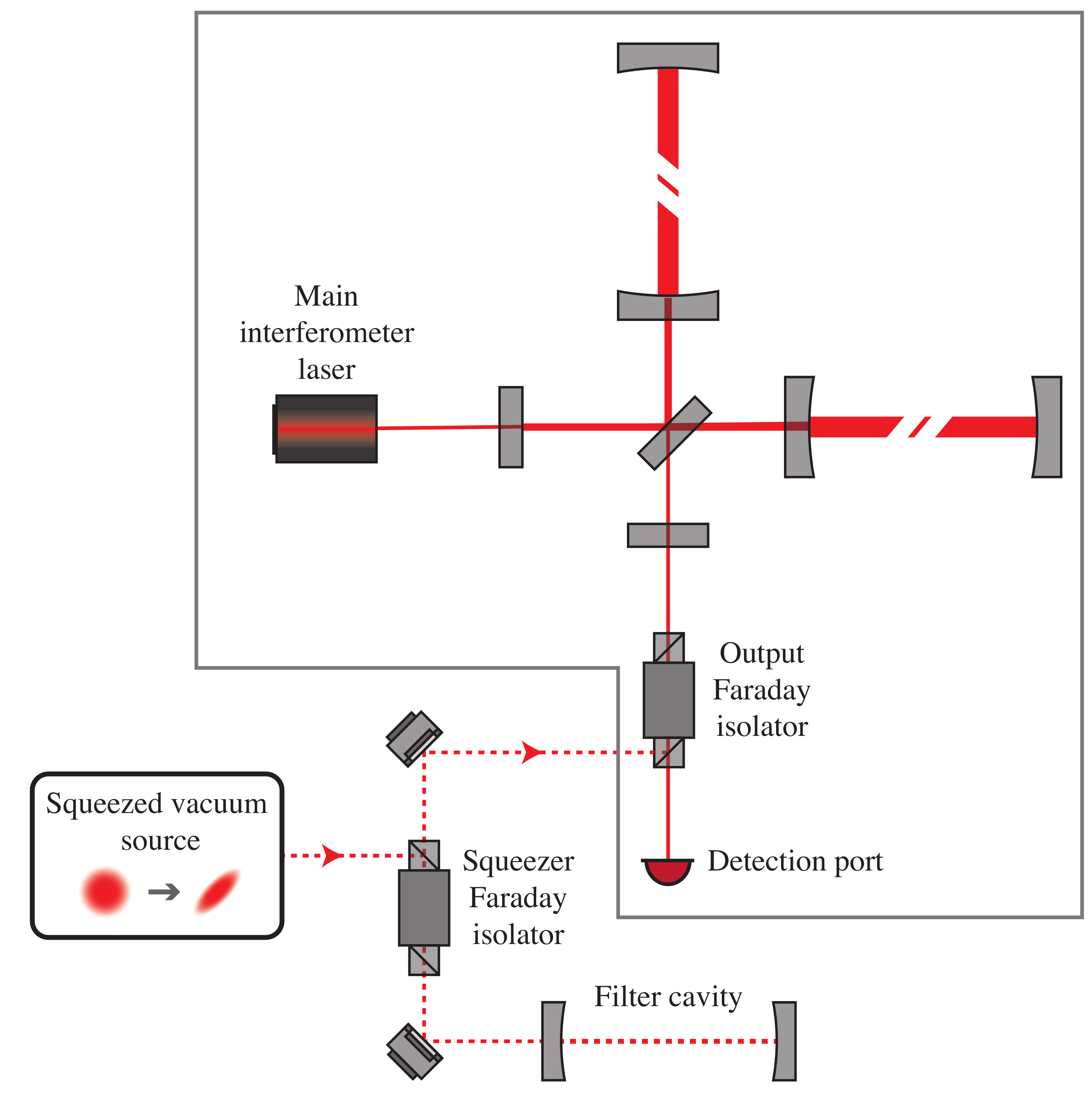 Main interferometer laser

Output Faraday isolator

Squeezed vacuum source

Squeezer Faraday isolator

Detection port

Filter cavity