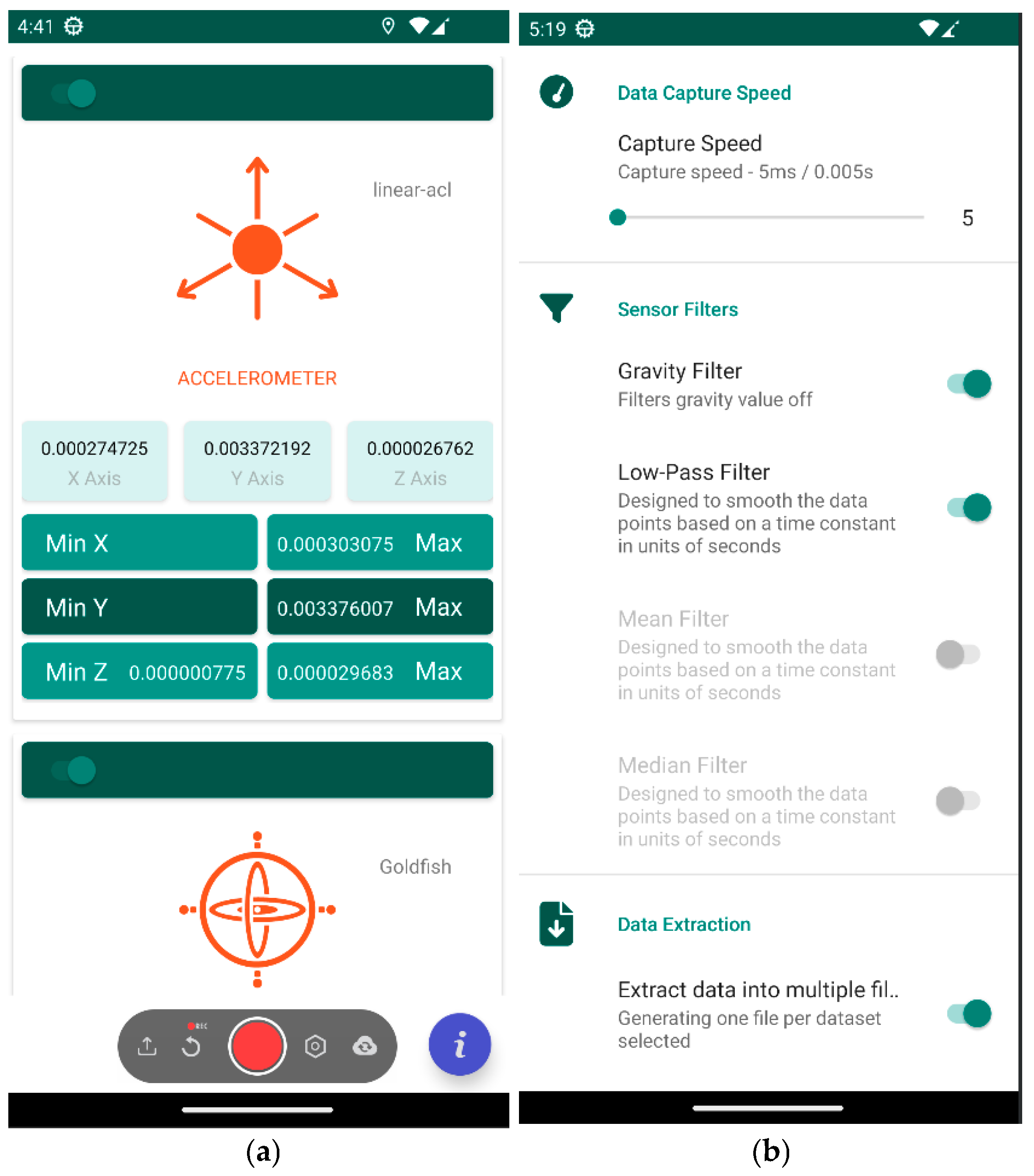 4:41

linear-acl

ACCELEROMETER

0.000274725
X Axis

0.003372192
Y Axis

0.000026762
Z Axis

Min X

0.000303075 Max

Min Y

0.003376007 Max

Min Z 0.000000775

0.000029683 Max

Goldfish

REC

i

(a)

5:19

Data Capture Speed

Capture Speed
Capture speed - 5ms / 0.005s

5

Sensor Filters

Gravity Filter
Filters gravity value off

Low-Pass Filter
Designed to smooth the data points based on a time constant in units of seconds

Mean Filter
Designed to smooth the data points based on a time constant in units of seconds

Median Filter
Designed to smooth the data points based on a time constant in units of seconds

Data Extraction

Extract data into multiple fil..
Generating one file per dataset selected

(b)