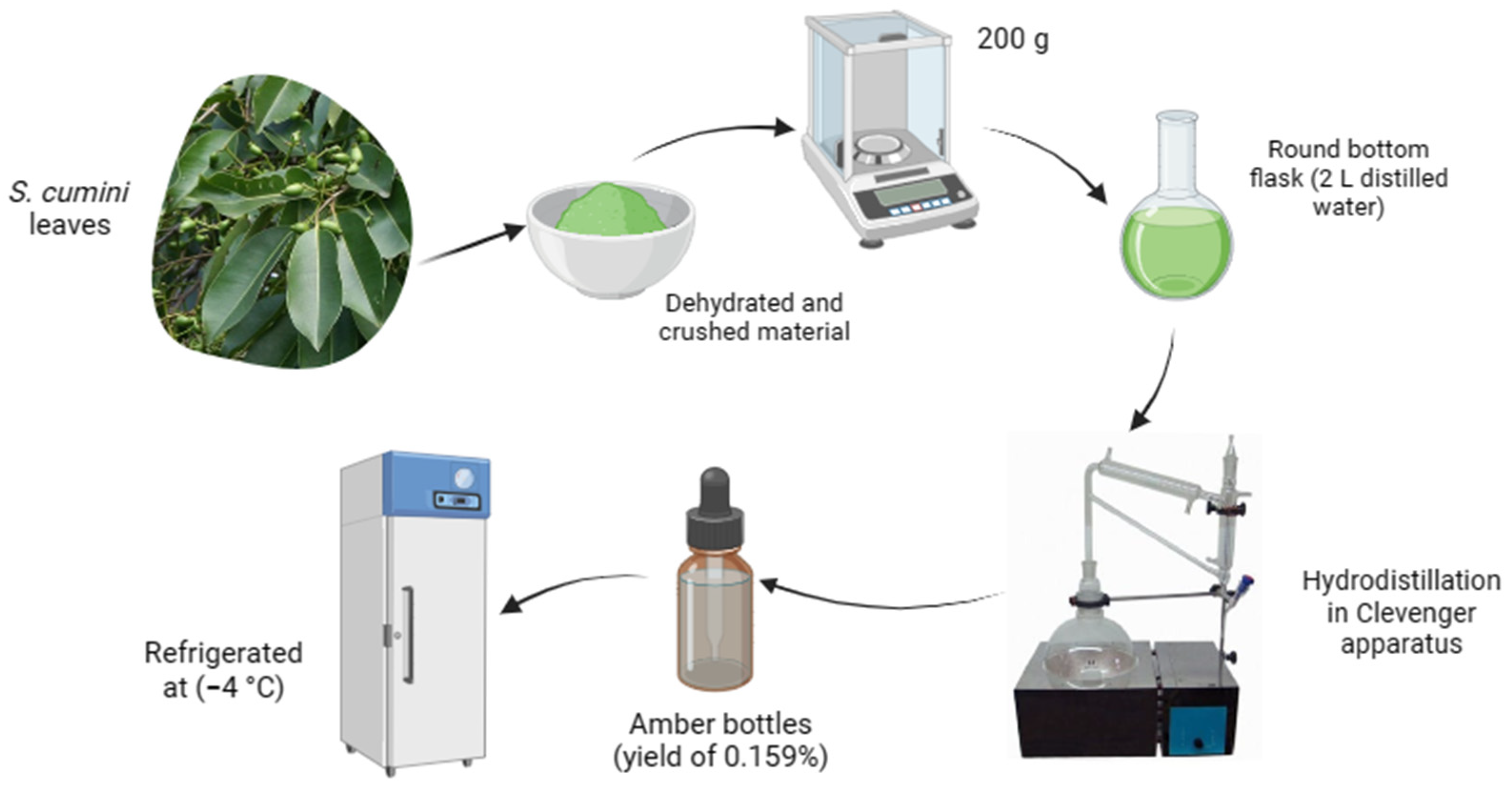 S. cumini leaves

Dehydrated and crushed material

200 g

Round bottom flask (2 L distilled water)

Hydrodistillation in Clevenger apparatus

Amber bottles (yield of 0.159%)

Refrigerated at (−4 °C)