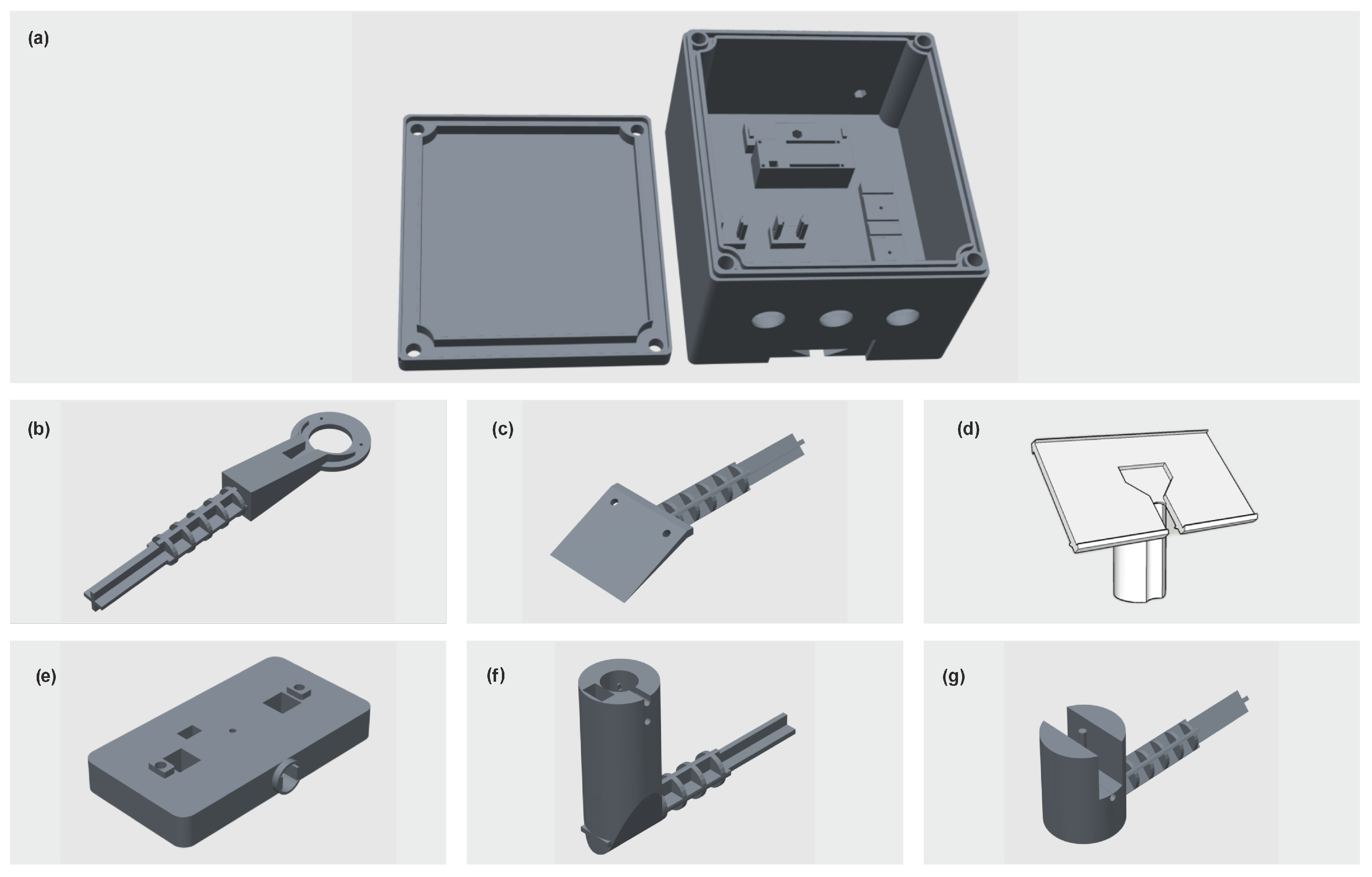 (a)

(b)

(c)

(d)

(e)

(f)

(g)