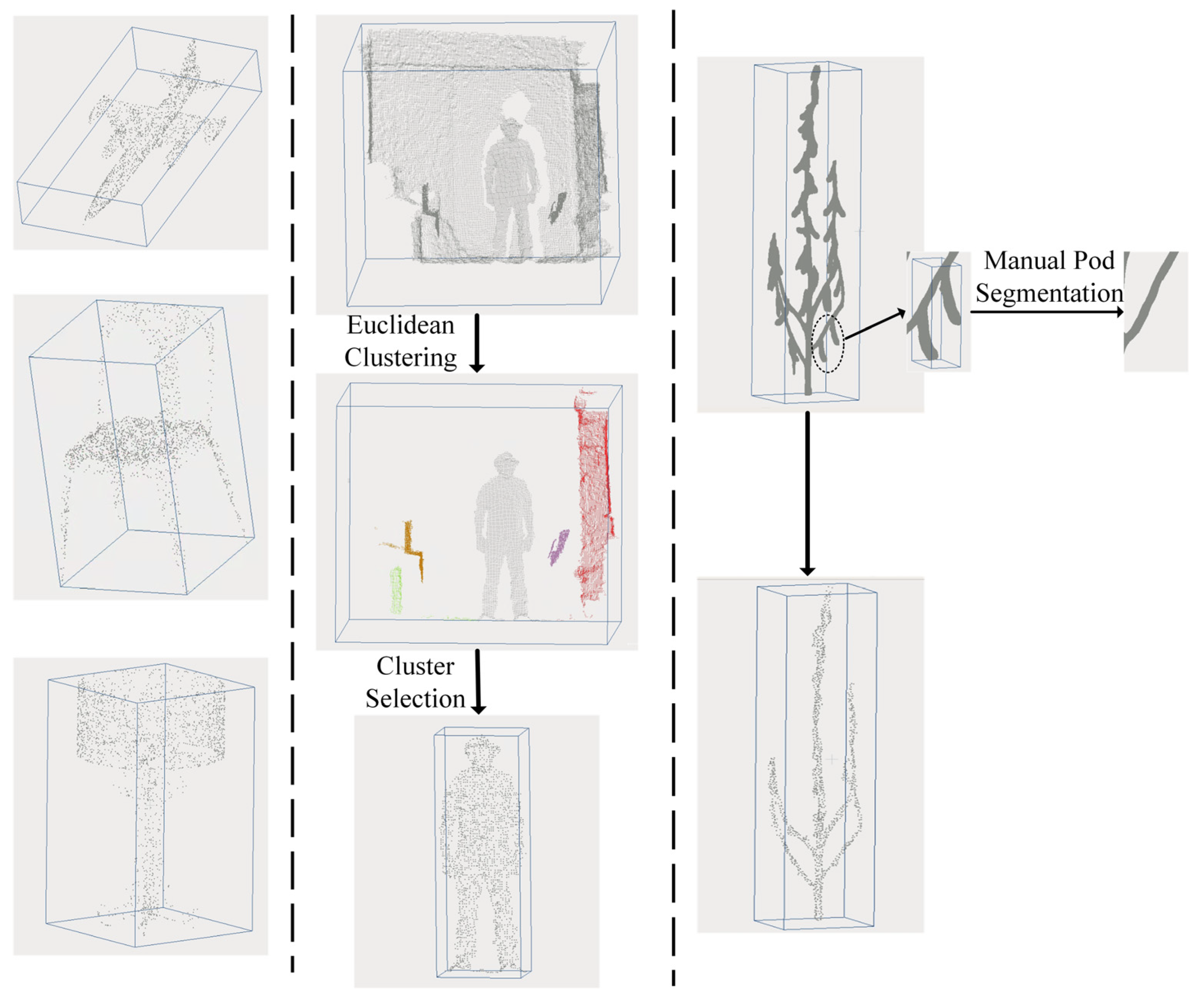 Euclidean Clustering

Cluster Selection

Manual Pod Segmentation