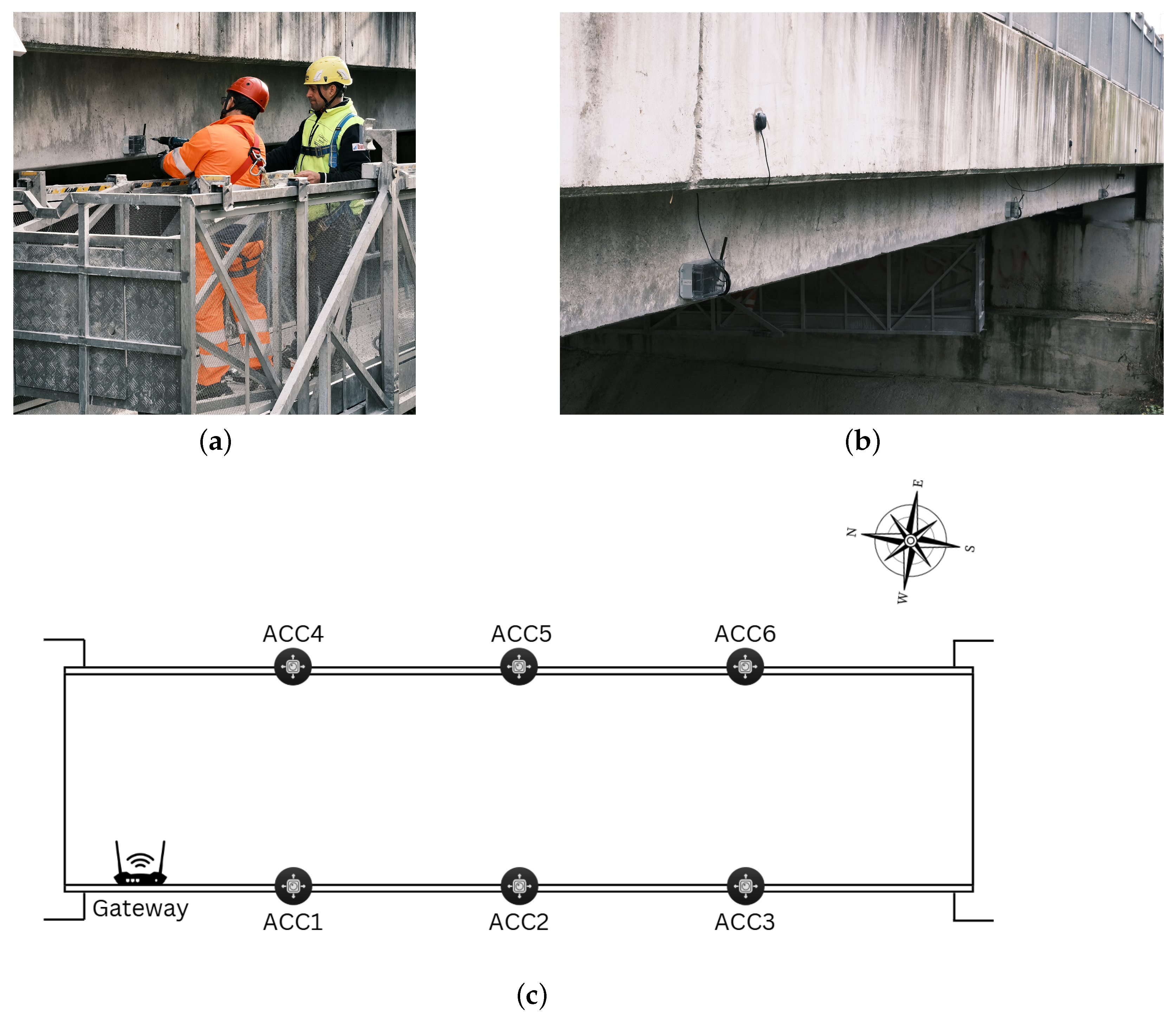 (a)

(b)

E
N
S
W

ACC4
ACC5
ACC6

Gateway
ACC1
ACC2
ACC3

(c)