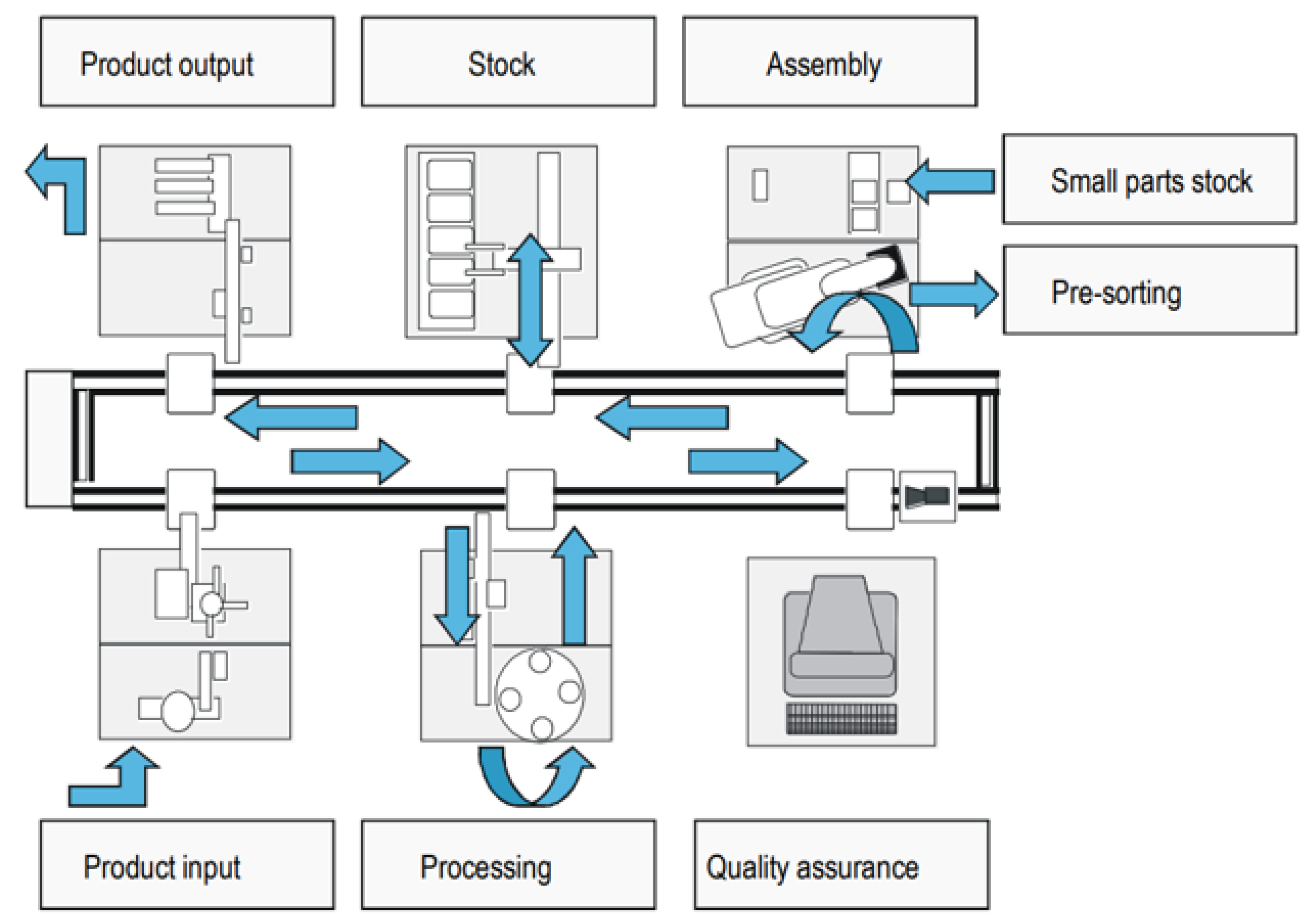 Product output

Stock

Assembly

Small parts stock

Pre-sorting

Product input

Processing

Quality assurance