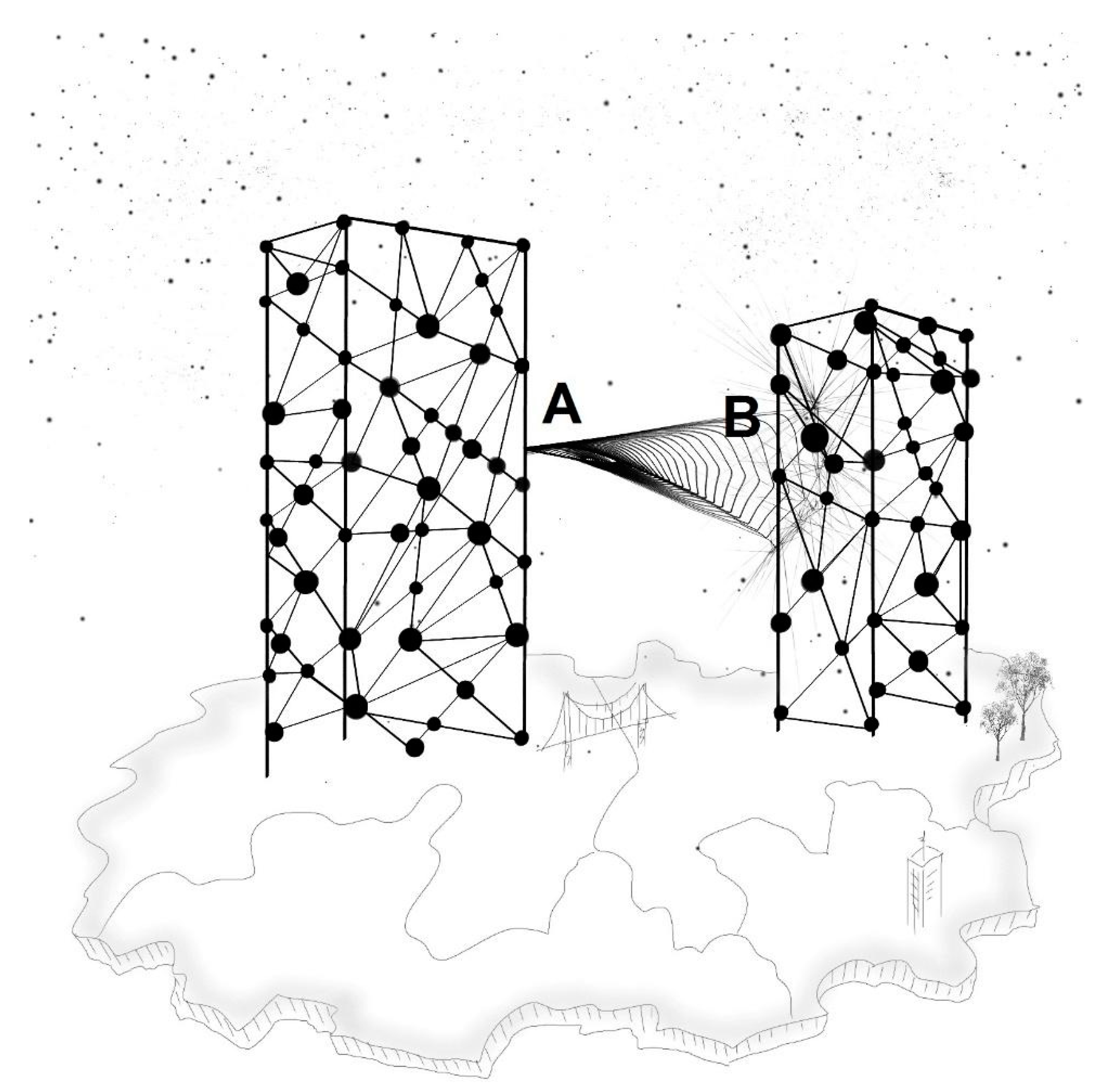 A
B