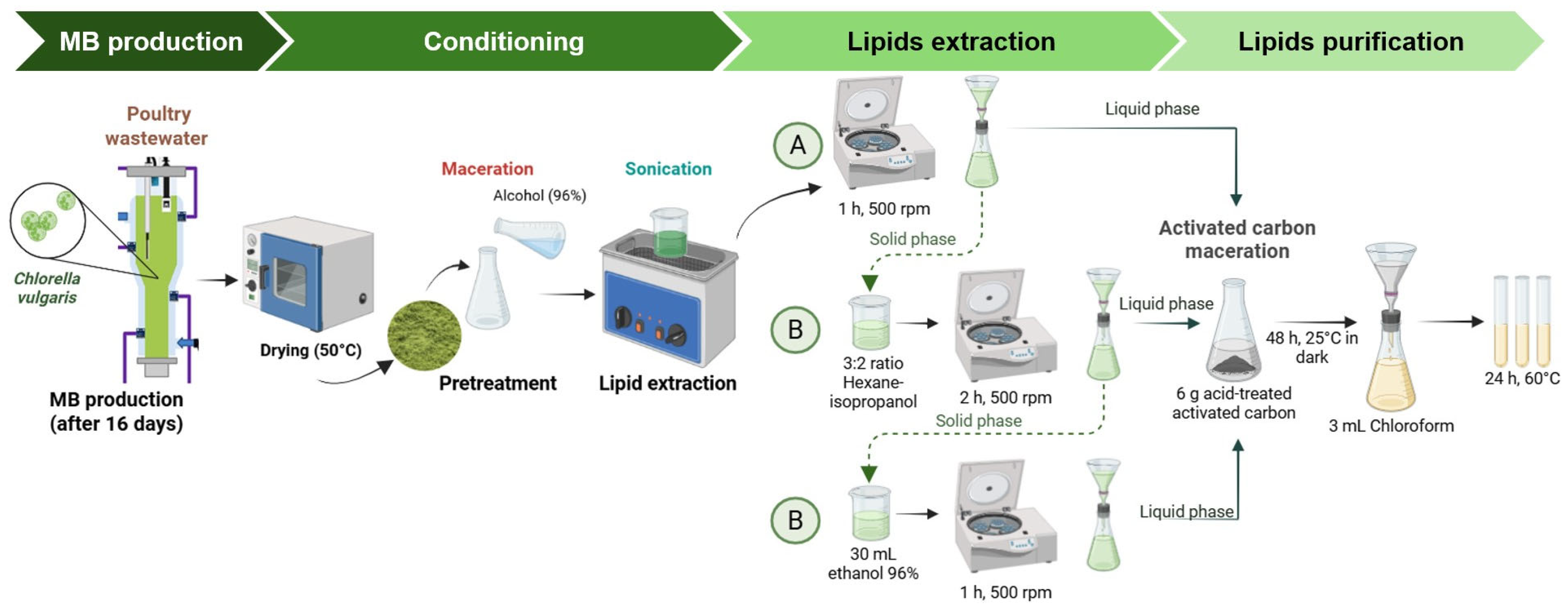 MB production
Conditioning
Lipids extraction
Lipids purification

Poultry wastewater

Chlorella vulgaris

MB production (after 16 days)

Drying (50°C)

Maceration
Alcohol (96%)

Pretreatment

Sonication

Lipid extraction

A

1 h, 500 rpm

Liquid phase

Solid phase

B

3:2 ratio Hexane-isopropanol

2 h, 500 rpm

Liquid phase

Solid phase

B

30 mL ethanol 96%

1 h, 500 rpm

Liquid phase

Activated carbon maceration

6 g acid-treated activated carbon

48 h, 25°C in dark

3 mL Chloroform

24 h, 60°C