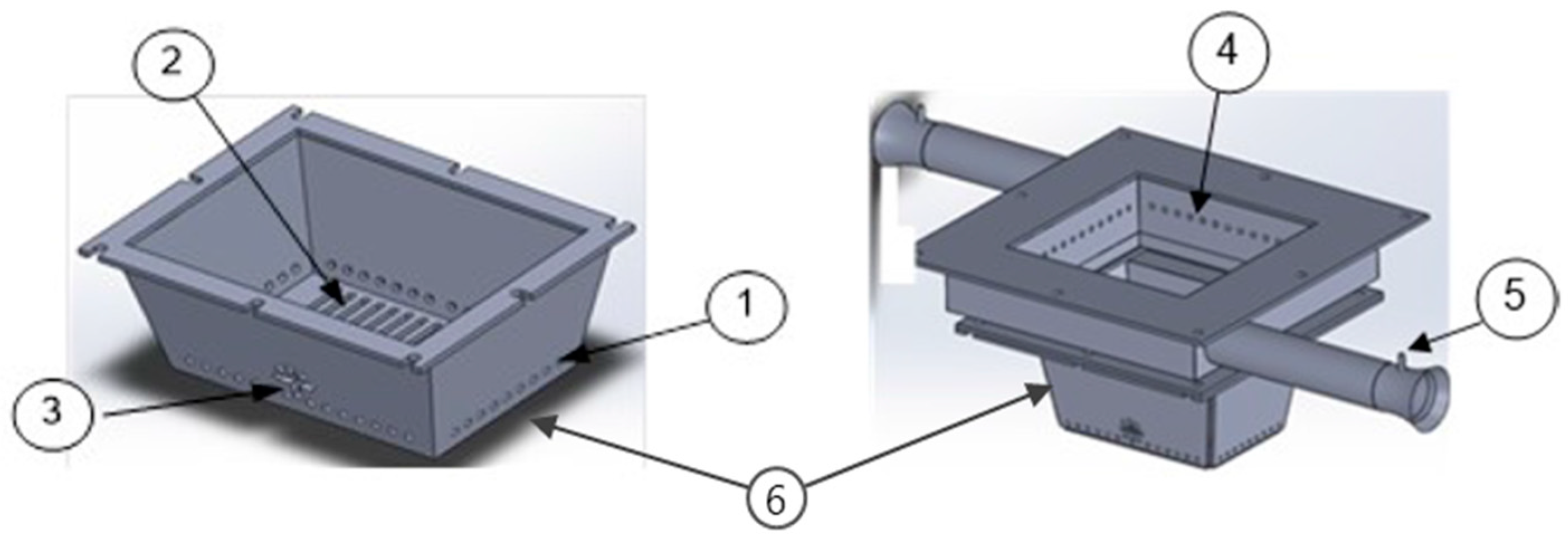 2
4
1
5
3
6