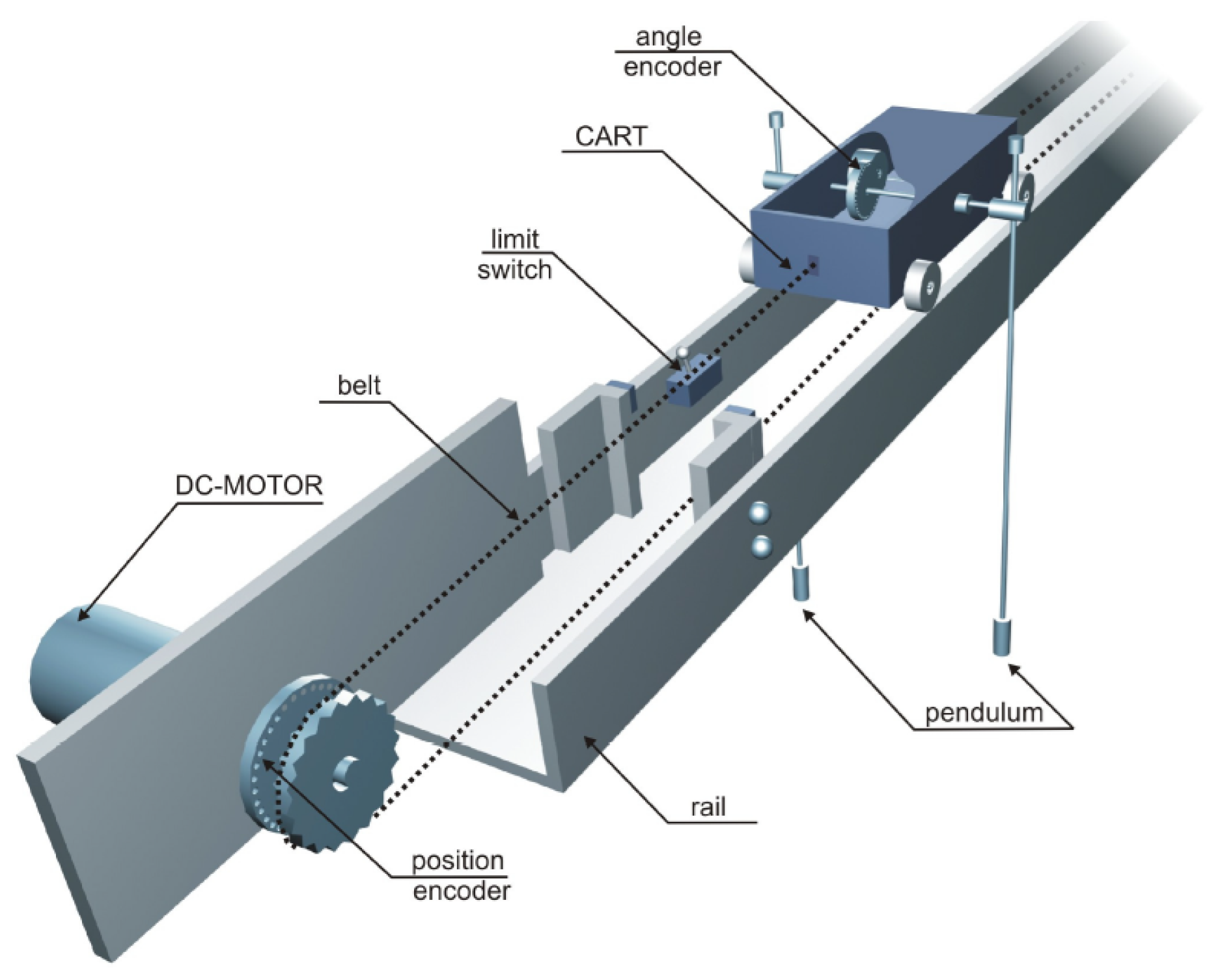 angle encoder

CART

limit switch

belt

DC-MOTOR

pendulum

rail

position encoder