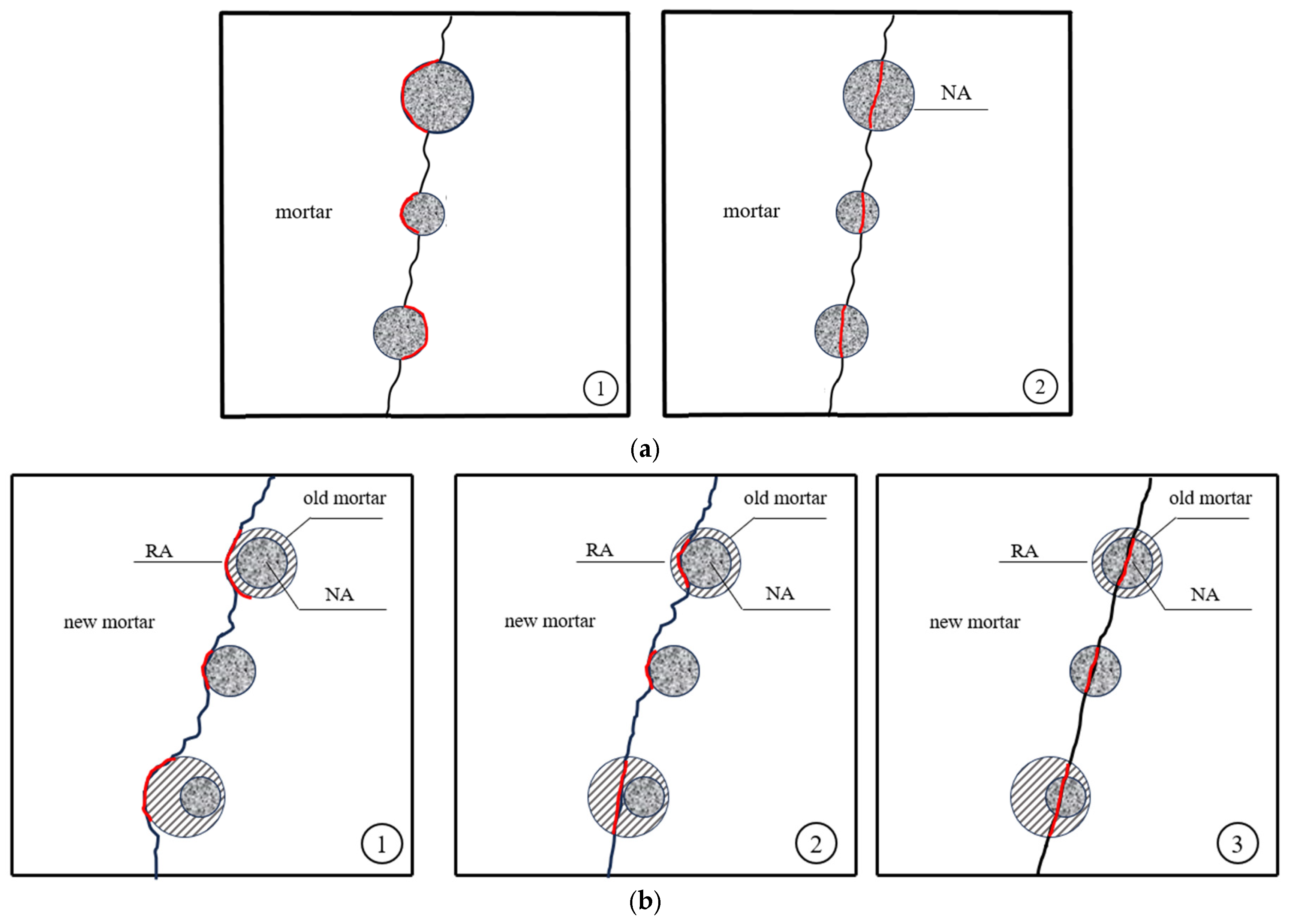 mortar

1

NA

mortar

2

(a)

old mortar

RA

NA

new mortar

1

old mortar

RA

NA

new mortar

2

old mortar

RA

NA

new mortar

3

(b)