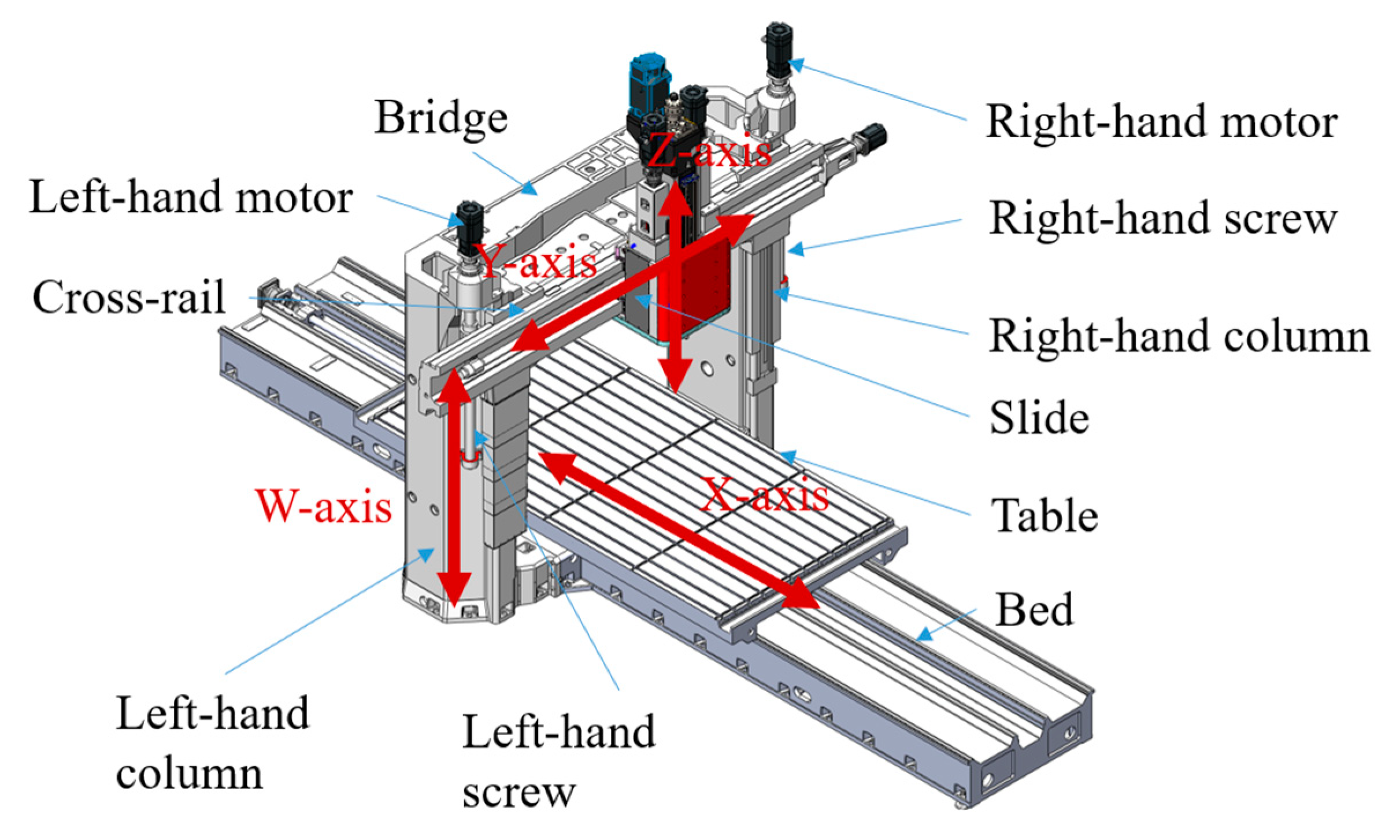 Bridge

Right-hand motor

Z-axis

Left-hand motor

Right-hand screw

Y-axis

Cross-rail

Right-hand column

Slide

W-axis

X-axis

Table

Bed

Left-hand column

Left-hand screw