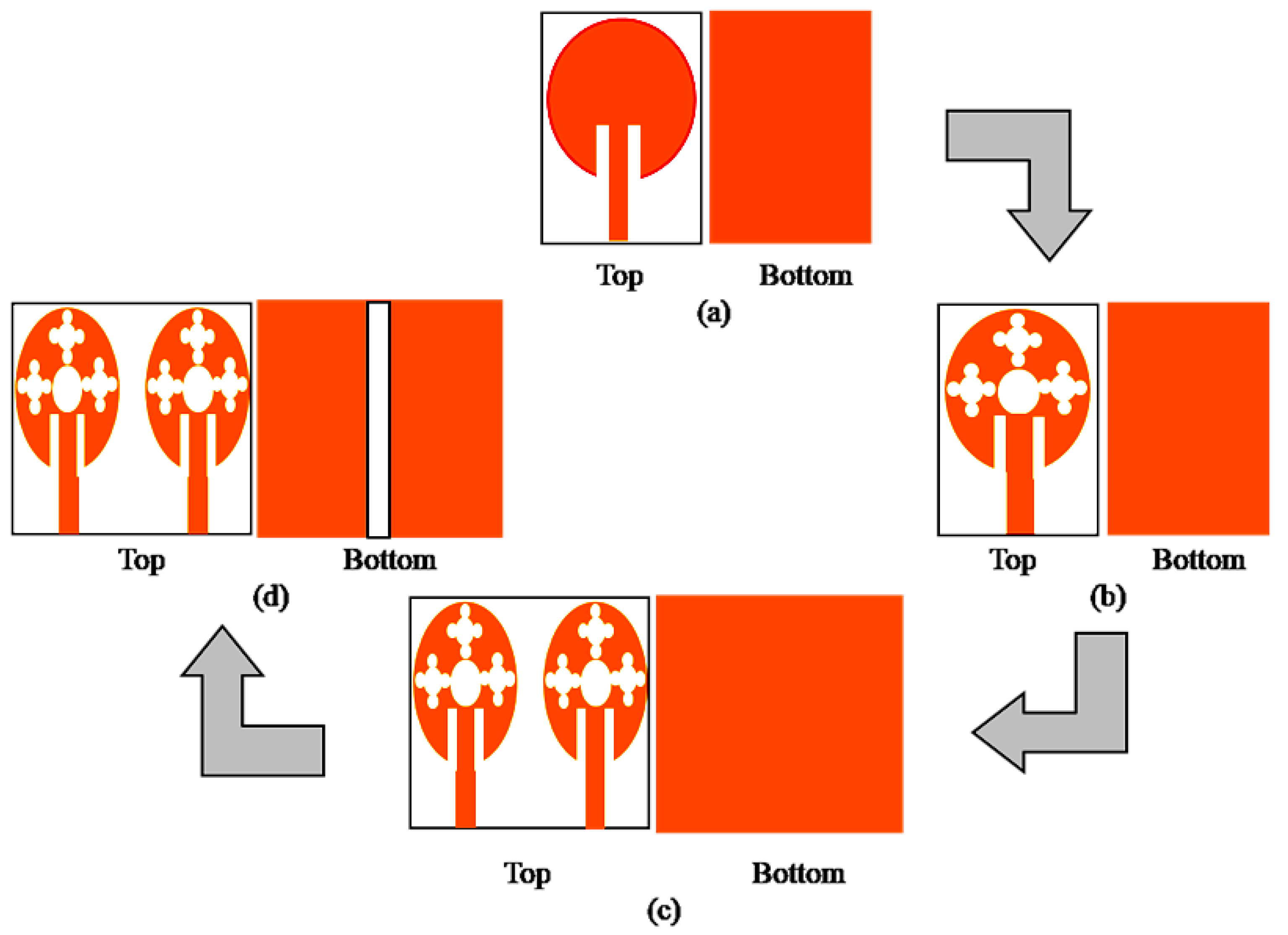 Top Bottom
(a)

Top Bottom
(d)

Top Bottom
(b)

Top Bottom
(c)