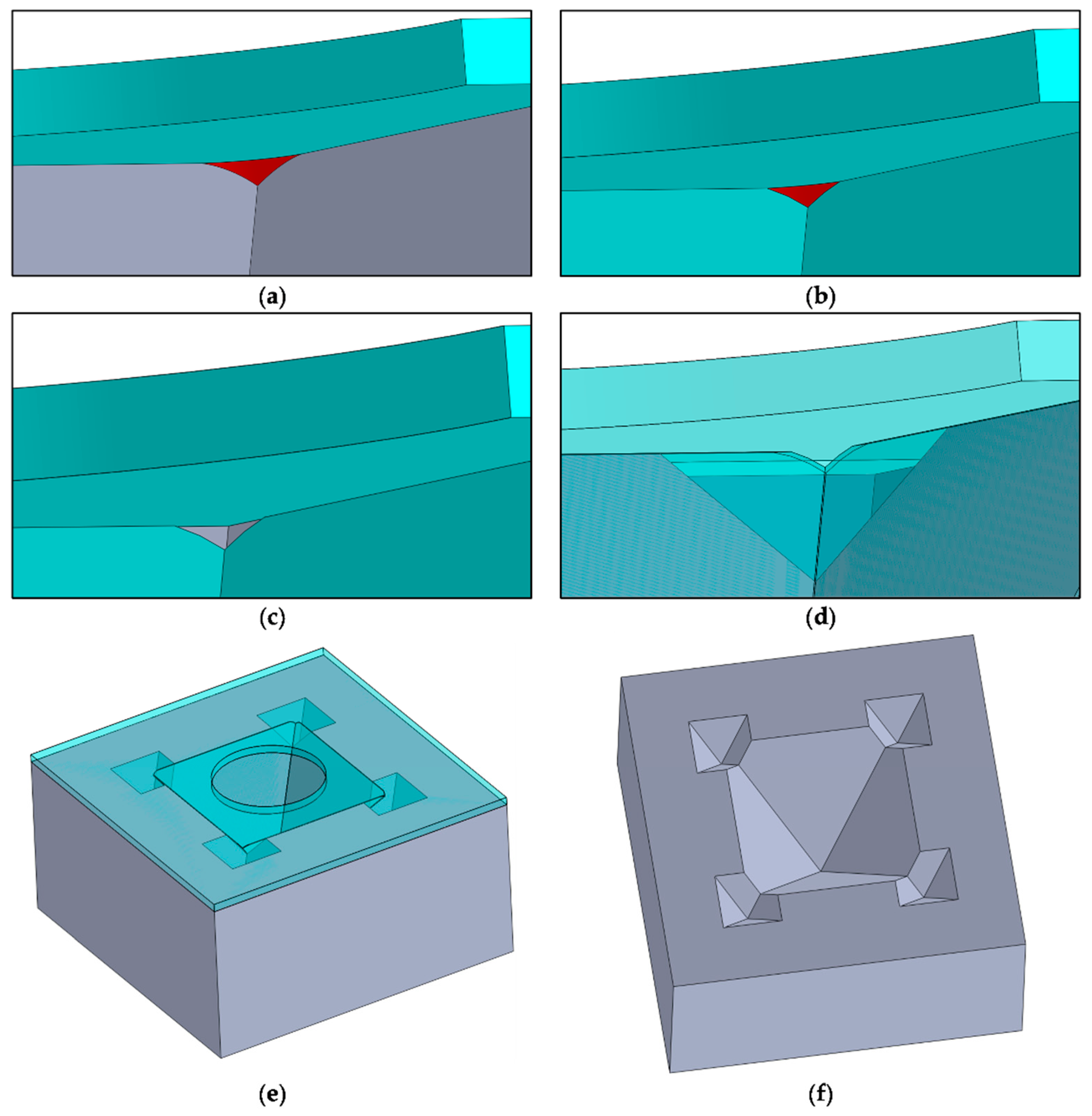 (a)

(b)

(c)

(d)

(e)

(f)