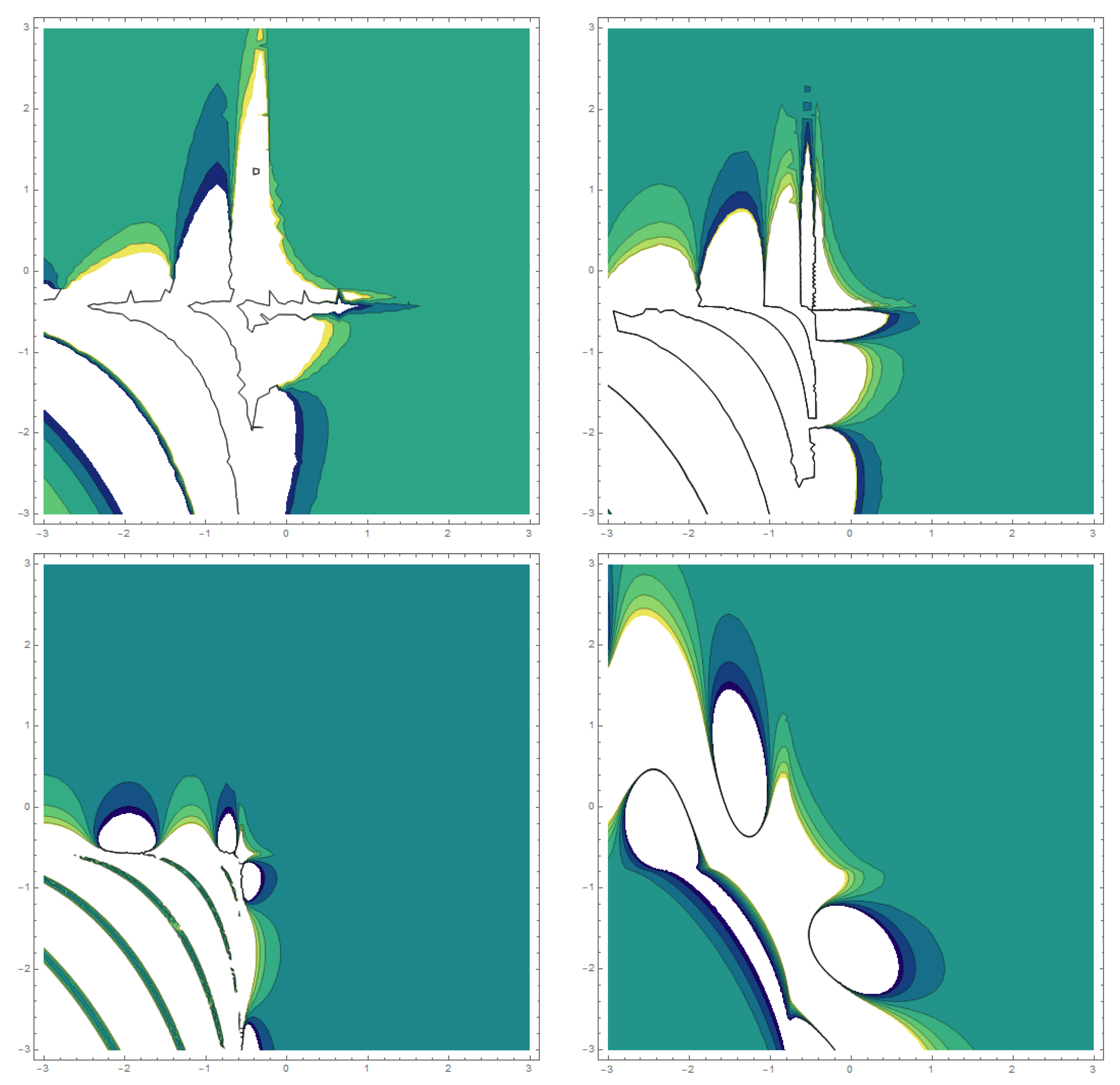 3
2
1
0
−1
−2
−3
−3 −2 −1 0 1 2 3

3
2
1
0
−1
−2
−3
−3 −2 −1 0 1 2 3

3
2
1
0
−1
−2
−3
−3 −2 −1 0 1 2 3

3
2
1
0
−1
−2
−3
−3 −2 −1 0 1 2 3