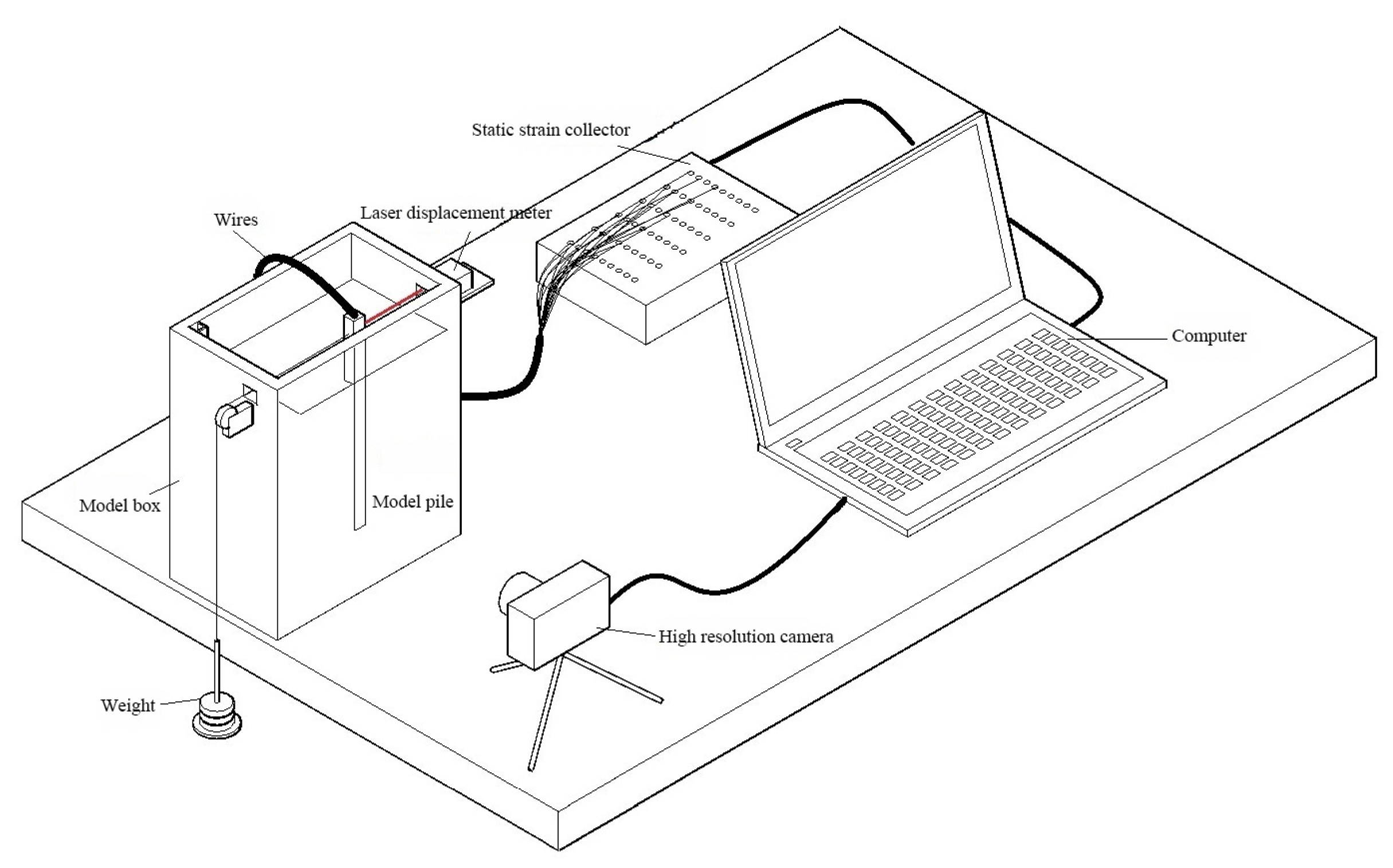 Static strain collector

Wires

Laser displacement meter

Computer

Model box

Model pile

High resolution camera

Weight