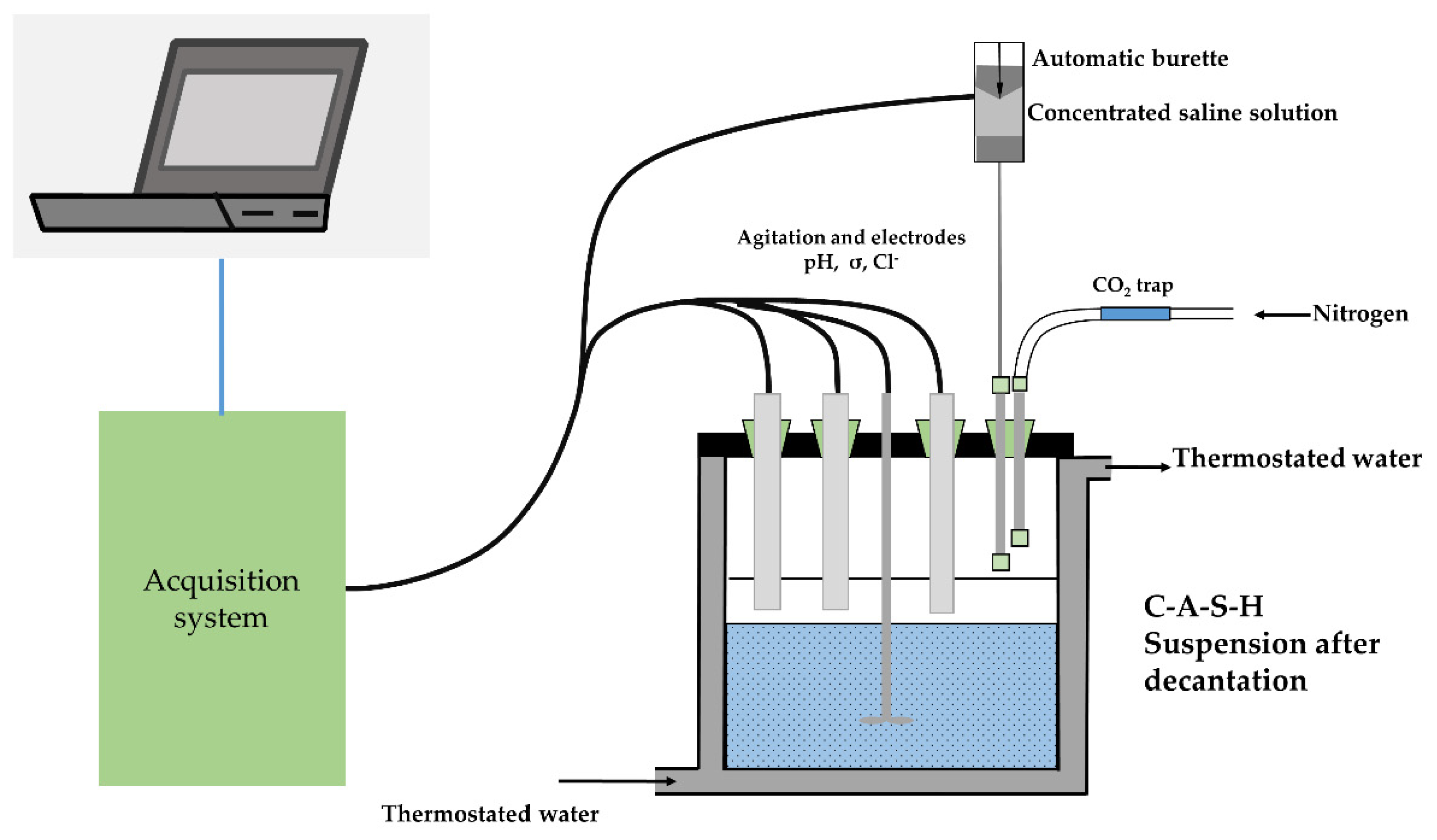 Automatic burette

Concentrated saline solution

Agitation and electrodes
pH, σ, $Cl^-$

$CO_2$ trap

Nitrogen

Thermostated water

Acquisition system

C-A-S-H
Suspension after decantation

Thermostated water