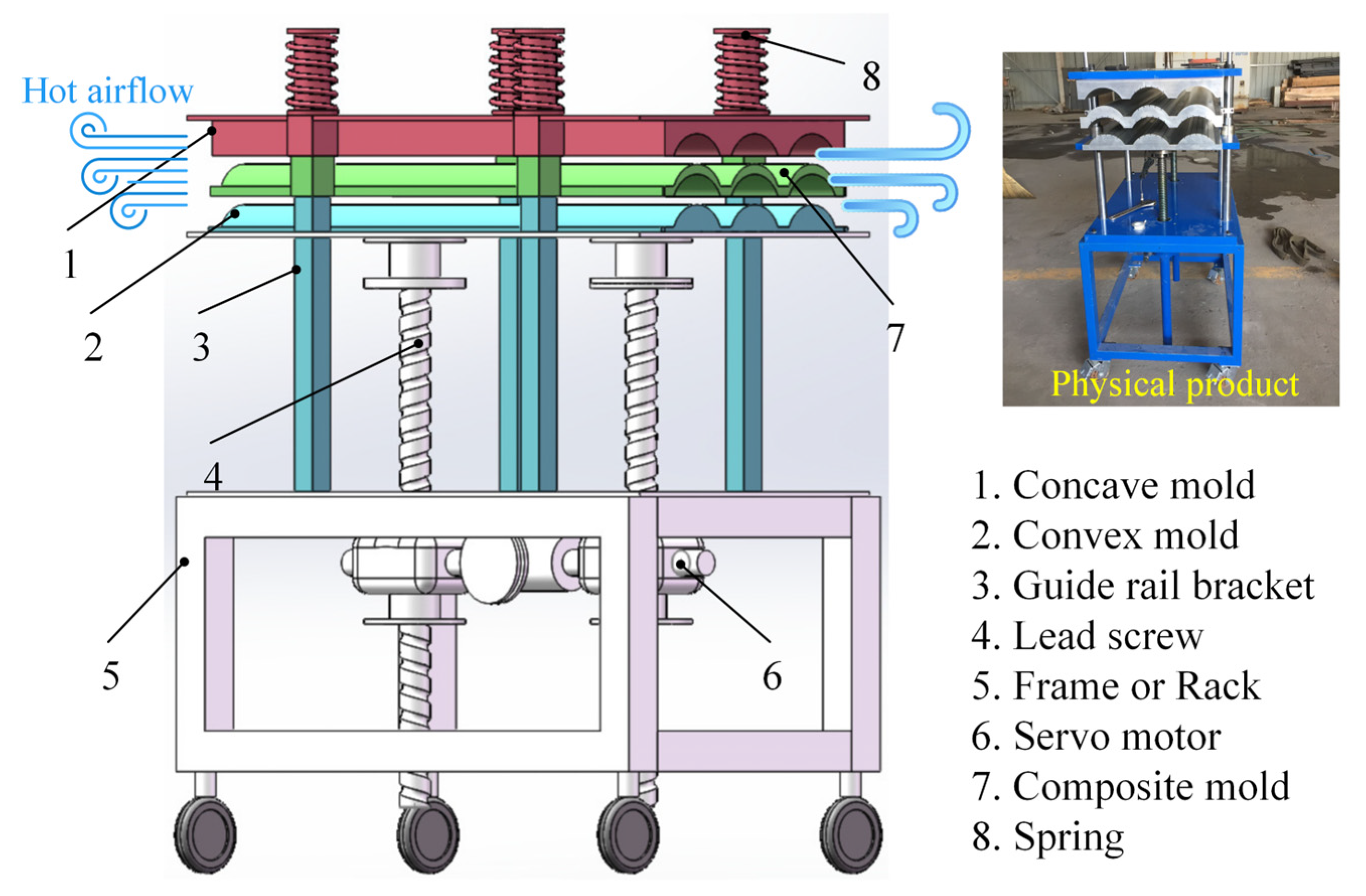 Hot airflow

8

1

2

3

7

4

5

6

Physical product

1. Concave mold
2. Convex mold
3. Guide rail bracket
4. Lead screw
5. Frame or Rack
6. Servo motor
7. Composite mold
8. Spring