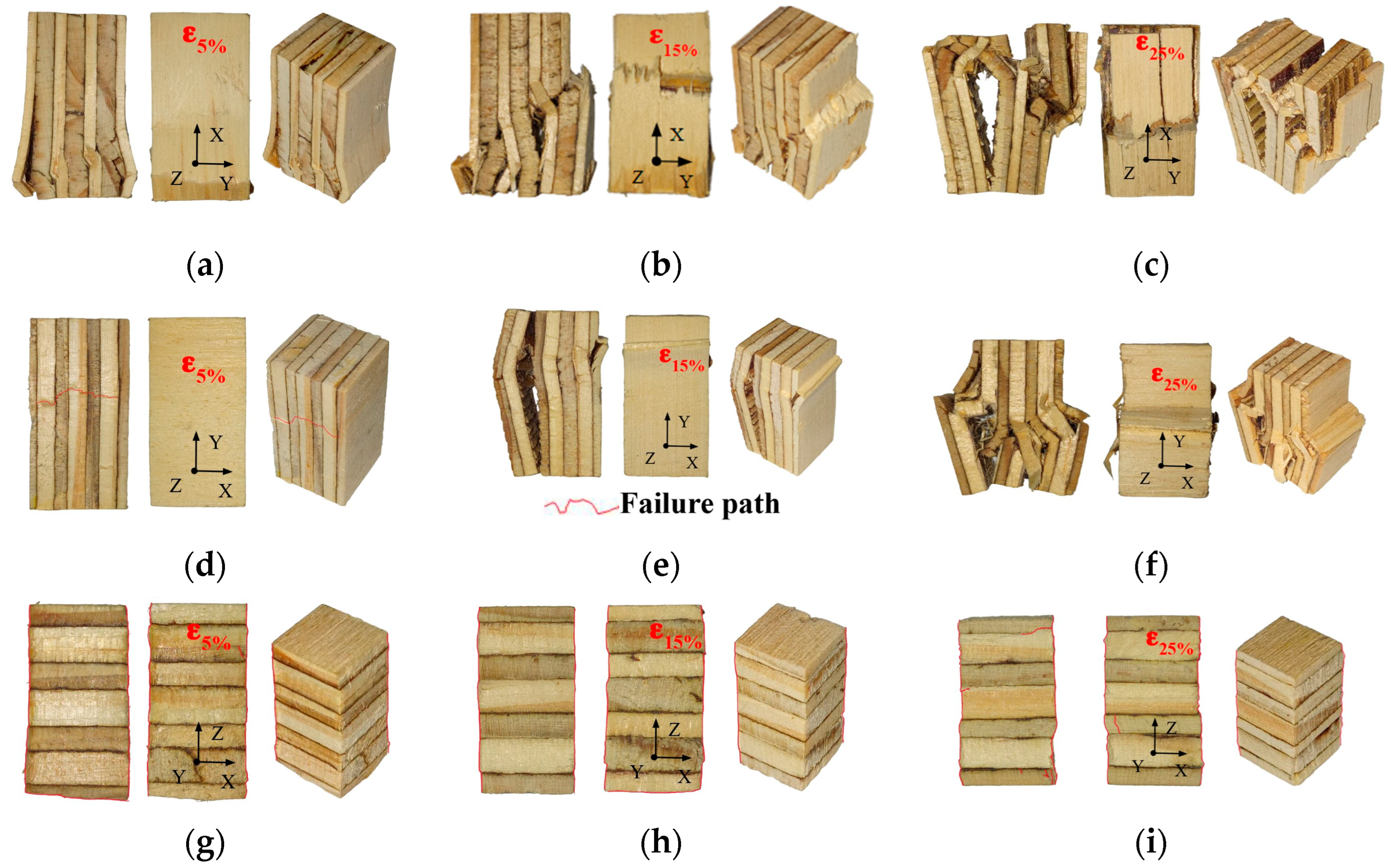 $\varepsilon_{5\%}$ X Z Y
$\varepsilon_{15\%}$ X Z Y
$\varepsilon_{25\%}$ X Z Y

(a) (b) (c)

$\varepsilon_{5\%}$ Y Z X
$\varepsilon_{15\%}$ Y Z X
$\varepsilon_{25\%}$ Y Z X

Failure path

(d) (e) (f)

$\varepsilon_{5\%}$ Z Y X
$\varepsilon_{15\%}$ Z Y X
$\varepsilon_{25\%}$ Z Y X

(g) (h) (i)