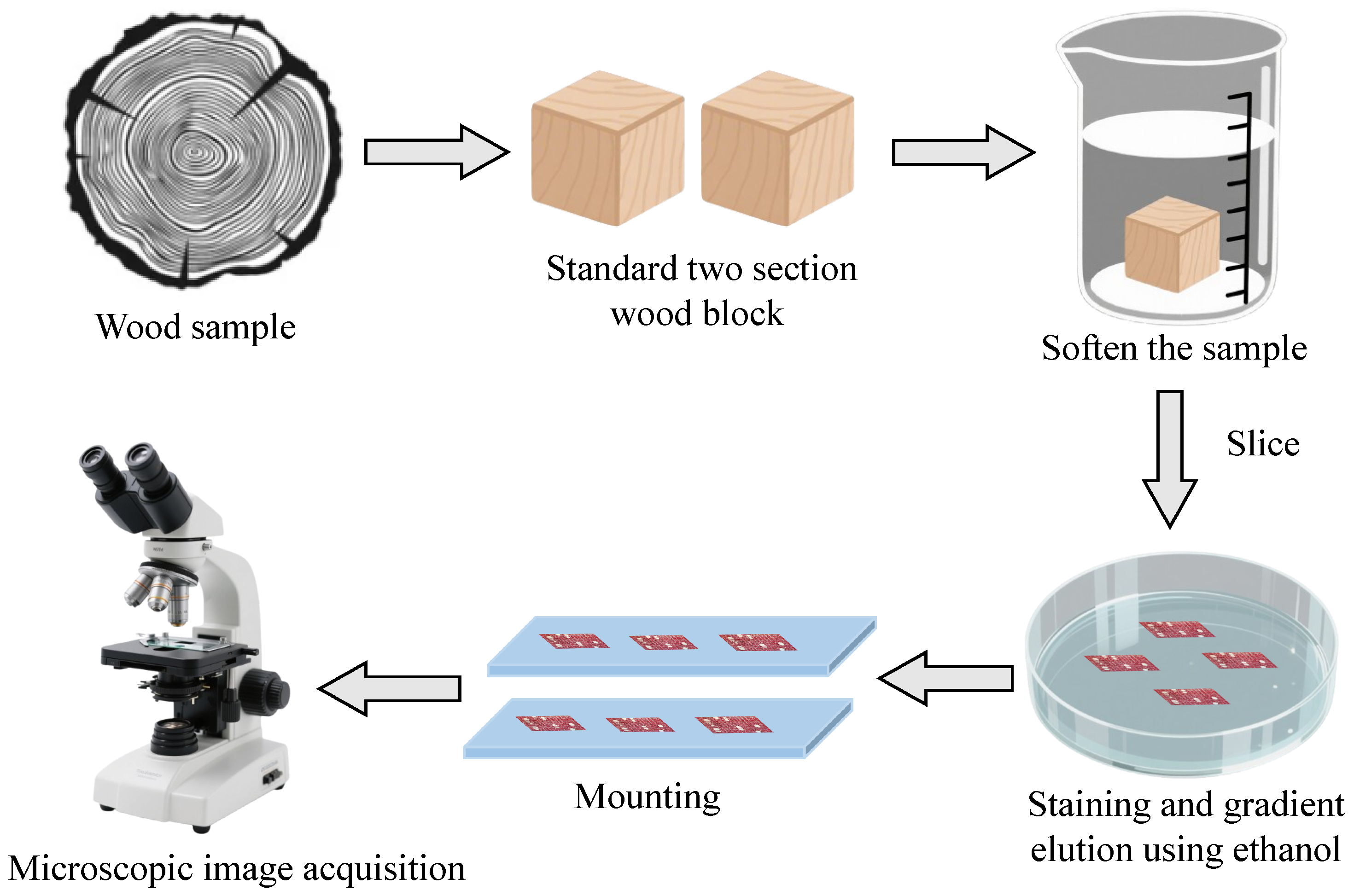 Wood sample

Standard two section wood block

Soften the sample

Slice

Staining and gradient elution using ethanol

Mounting

Microscopic image acquisition