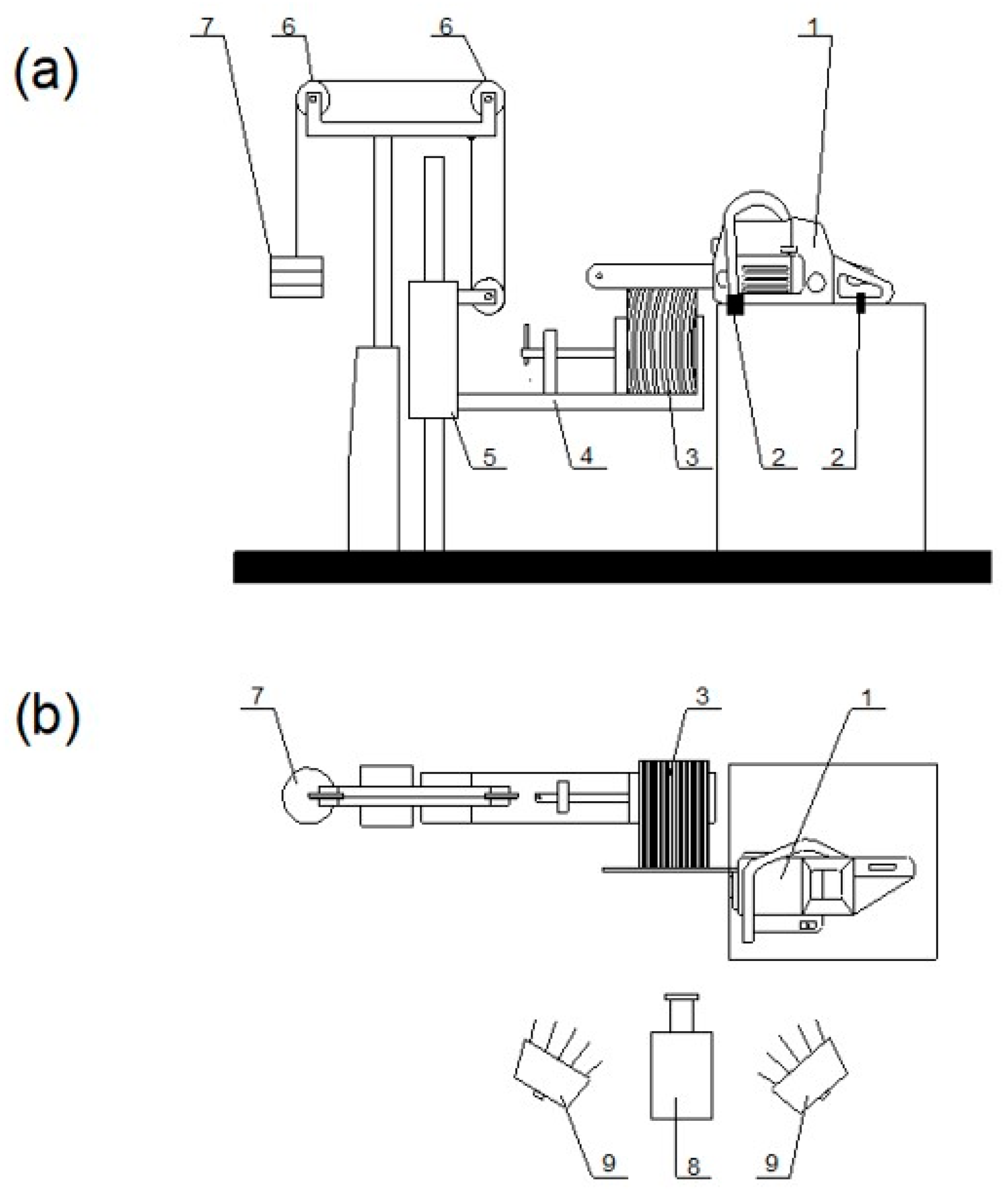 (a)
7 6 6 1
5 4 3 2 2

(b)
7 3 1
9 8 9