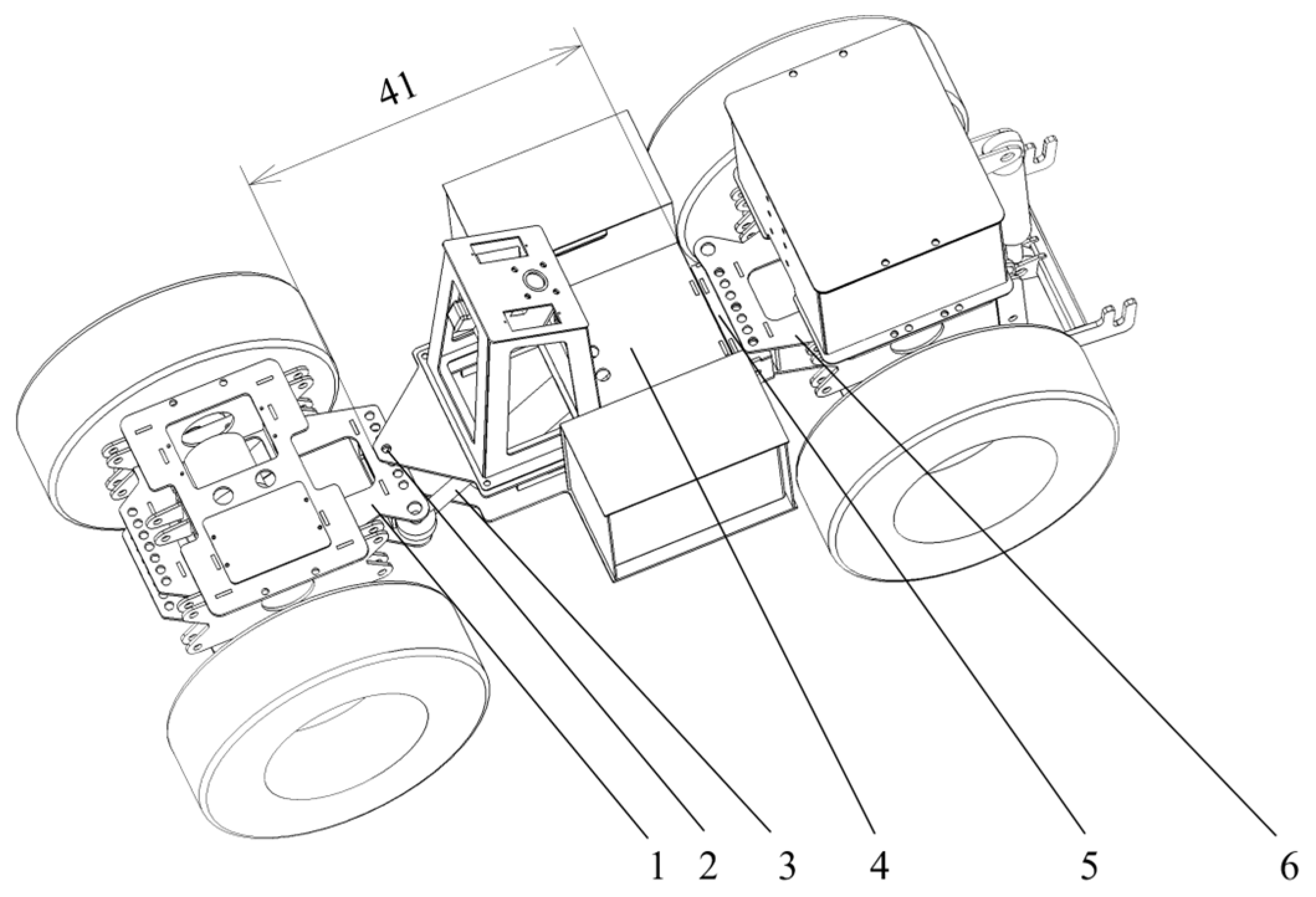 41

1 2 3 4 5 6