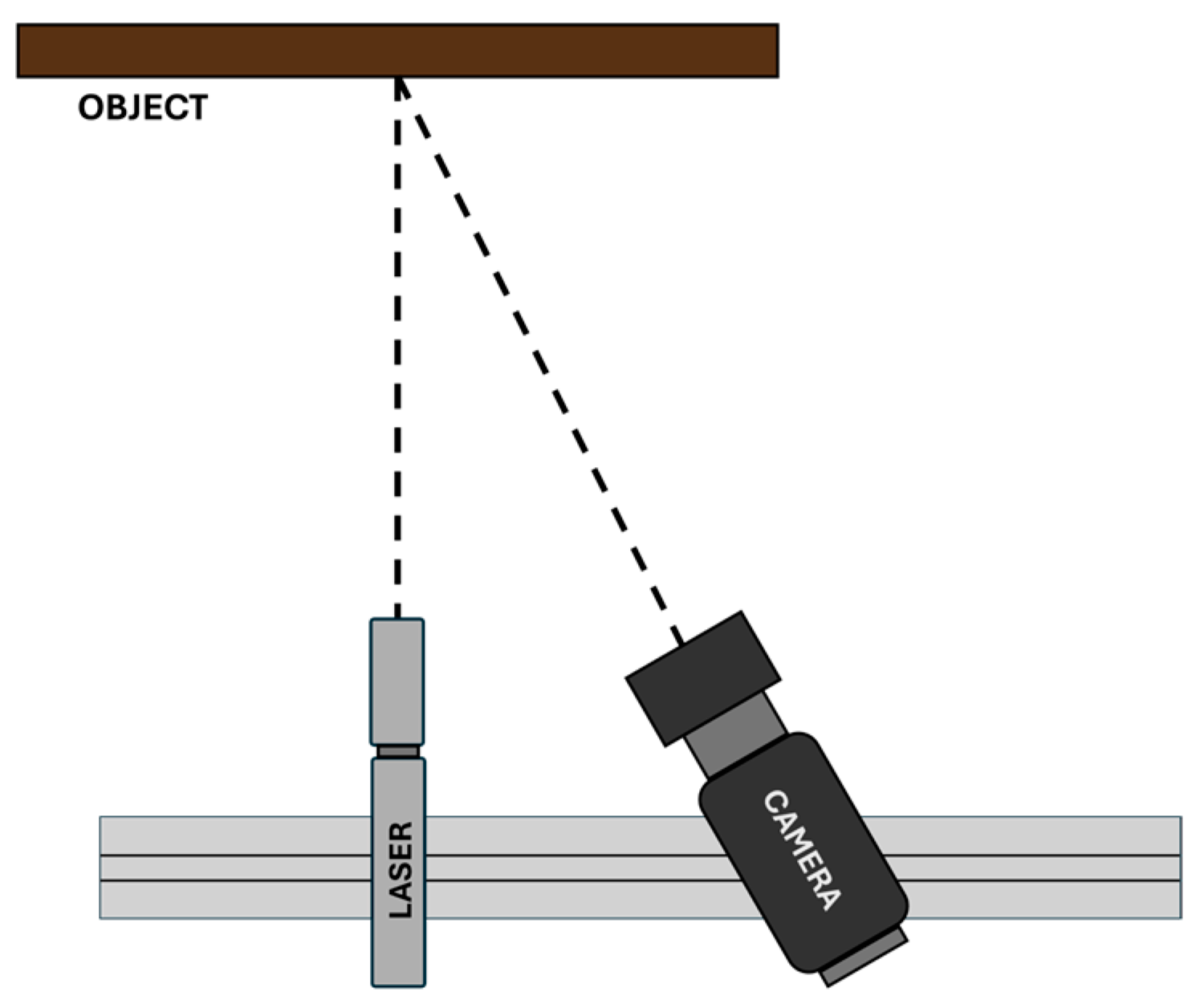 OBJECT

LASER

CAMERA