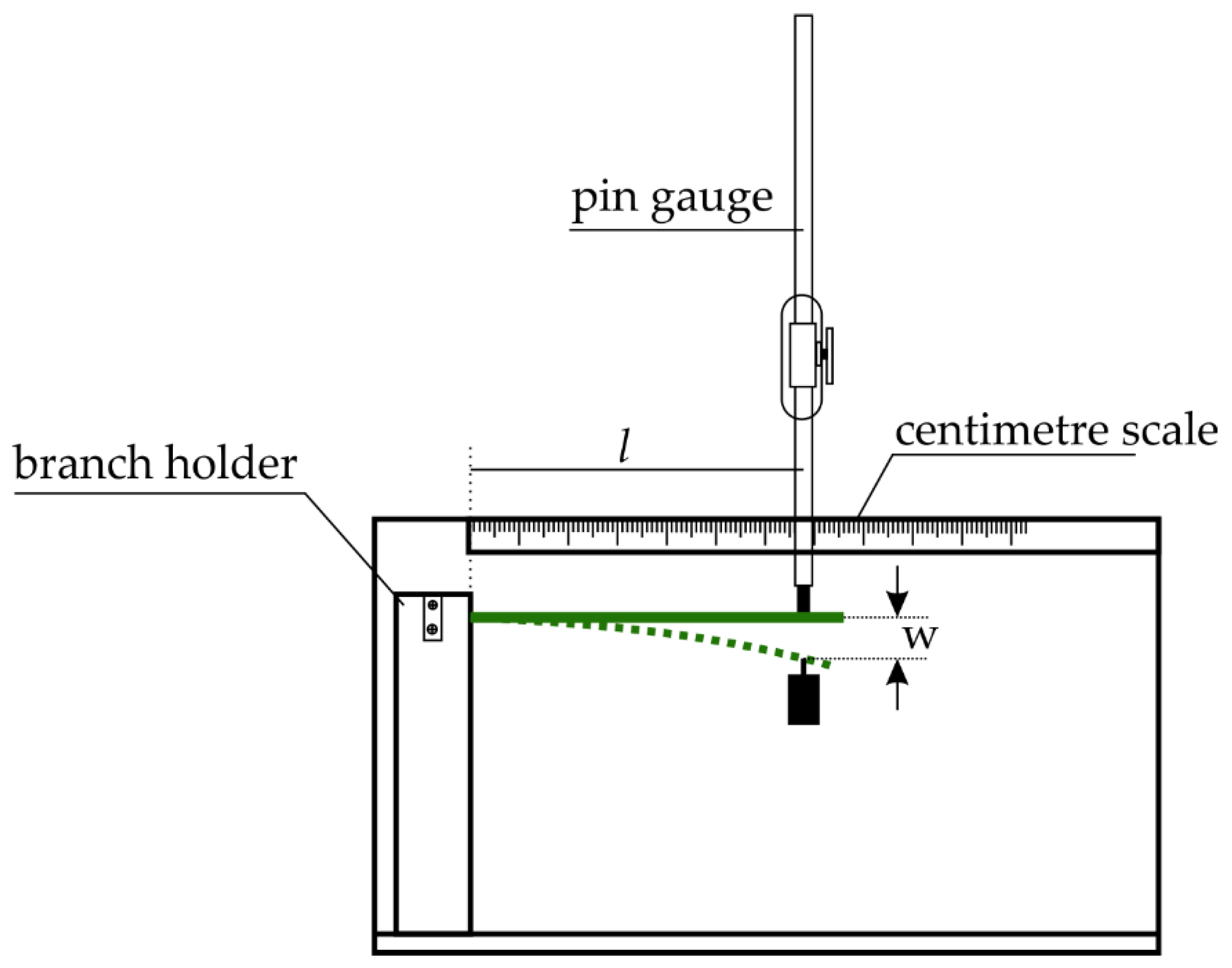 pin gauge

centimetre scale

$l$

branch holder

w