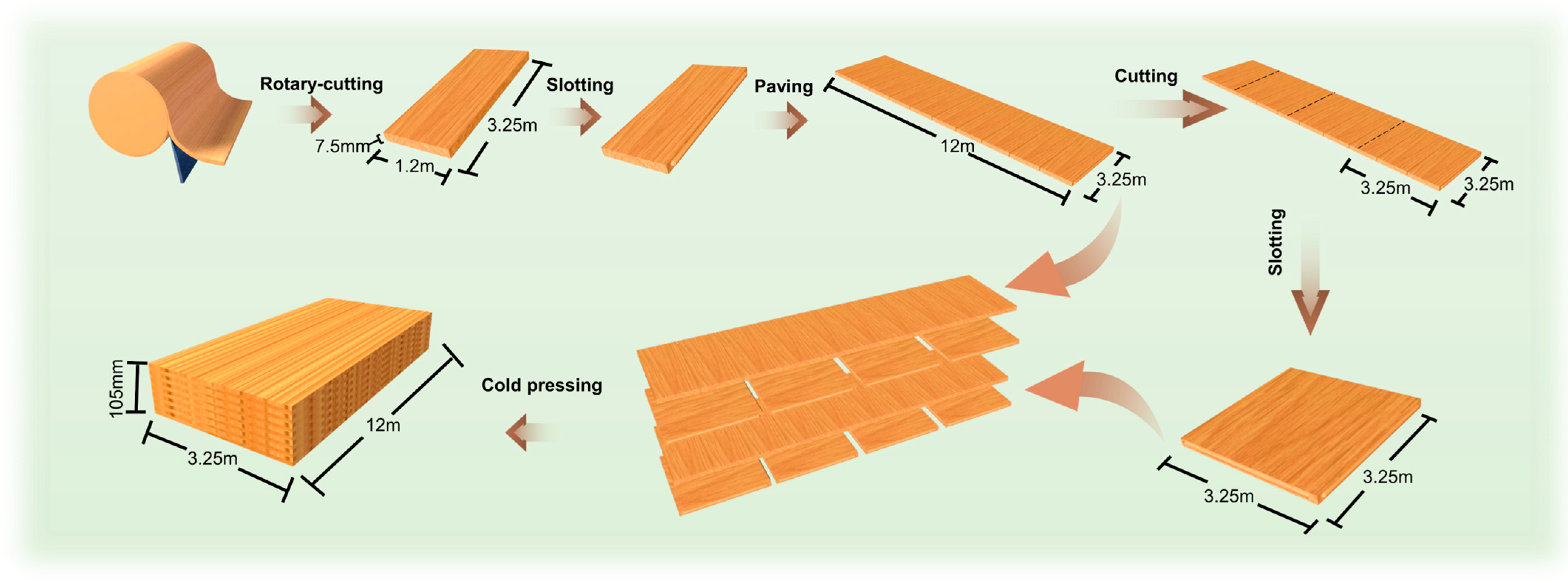 Rotary-cutting
7.5mm
1.2m
3.25m
Slotting
Paving
12m
3.25m
Cutting
3.25m
3.25m
Slotting
3.25m
3.25m
Cold pressing
105mm
3.25m
12m