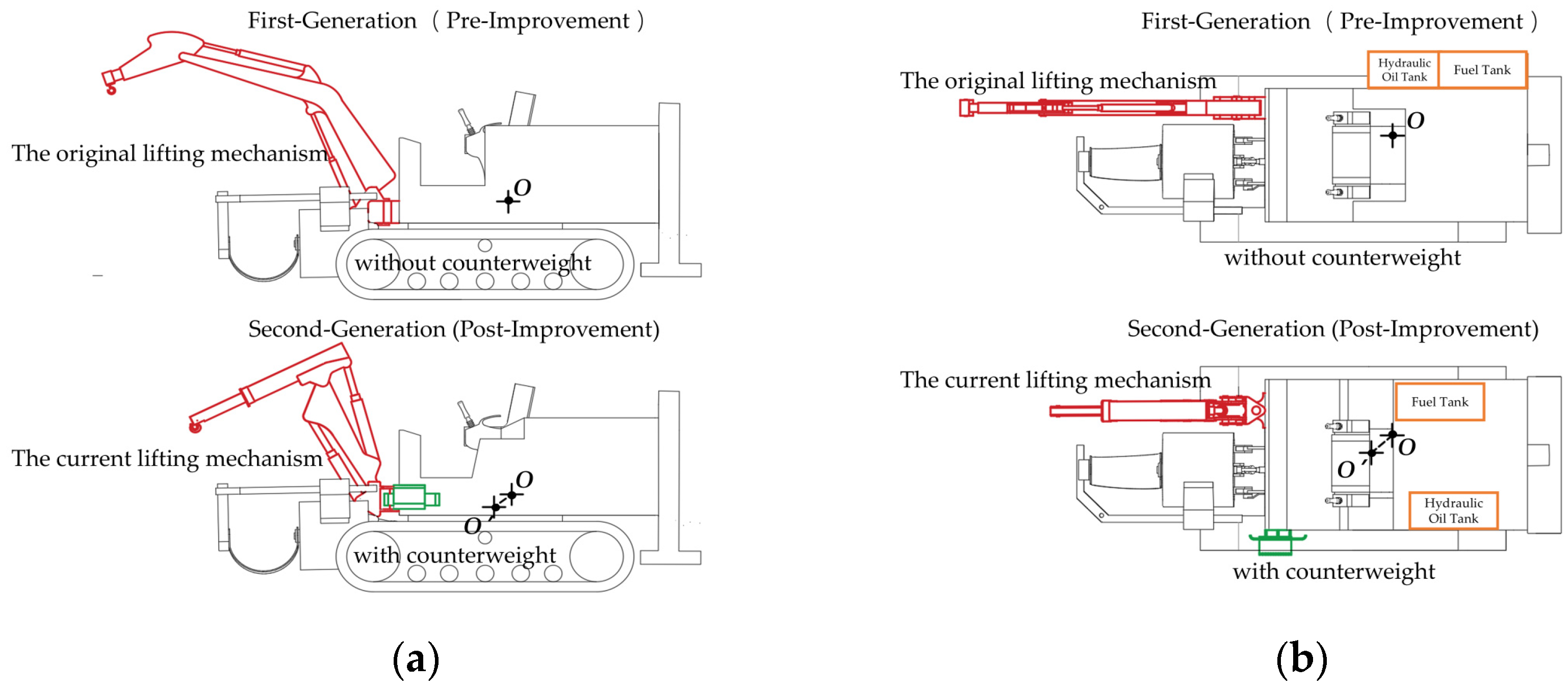 First-Generation （Pre-Improvement）

The original lifting mechanism

$O$

without counterweight

Second-Generation (Post-Improvement)

The current lifting mechanism

$O$

$O'$

with counterweight

(a)

First-Generation （Pre-Improvement）

Hydraulic Oil Tank

Fuel Tank

The original lifting mechanism

$O$

without counterweight

Second-Generation (Post-Improvement)

The current lifting mechanism

Fuel Tank

$O$

$O'$

Hydraulic Oil Tank

with counterweight

(b)