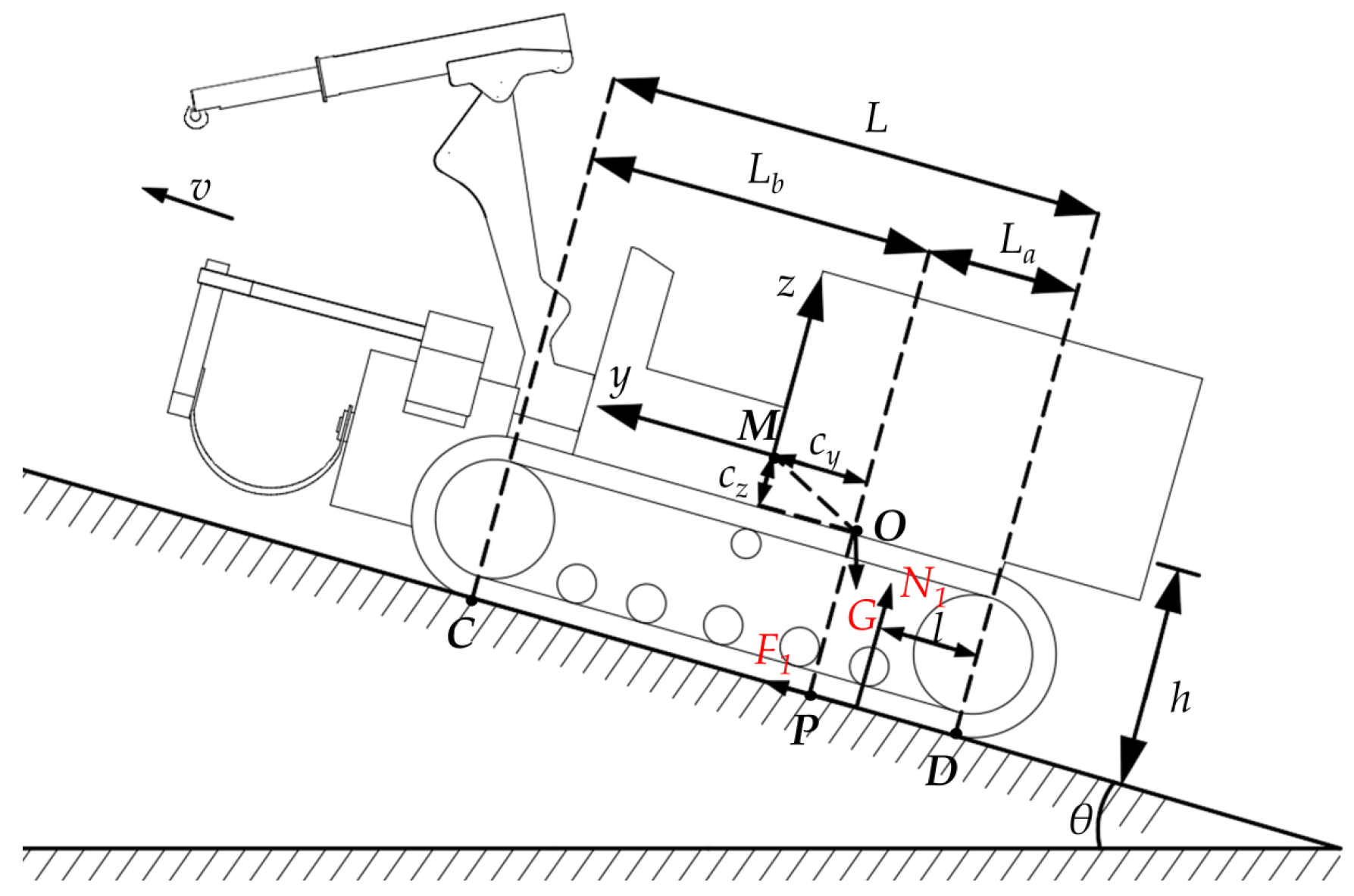 $L$
$L_b$
$L_a$
$v$
$z$
$y$
$M$
$c_y$
$c_z$
$O$
$N_1$
$G$
$l$
$F_1$
$C$
$P$
$D$
$h$
$\theta$