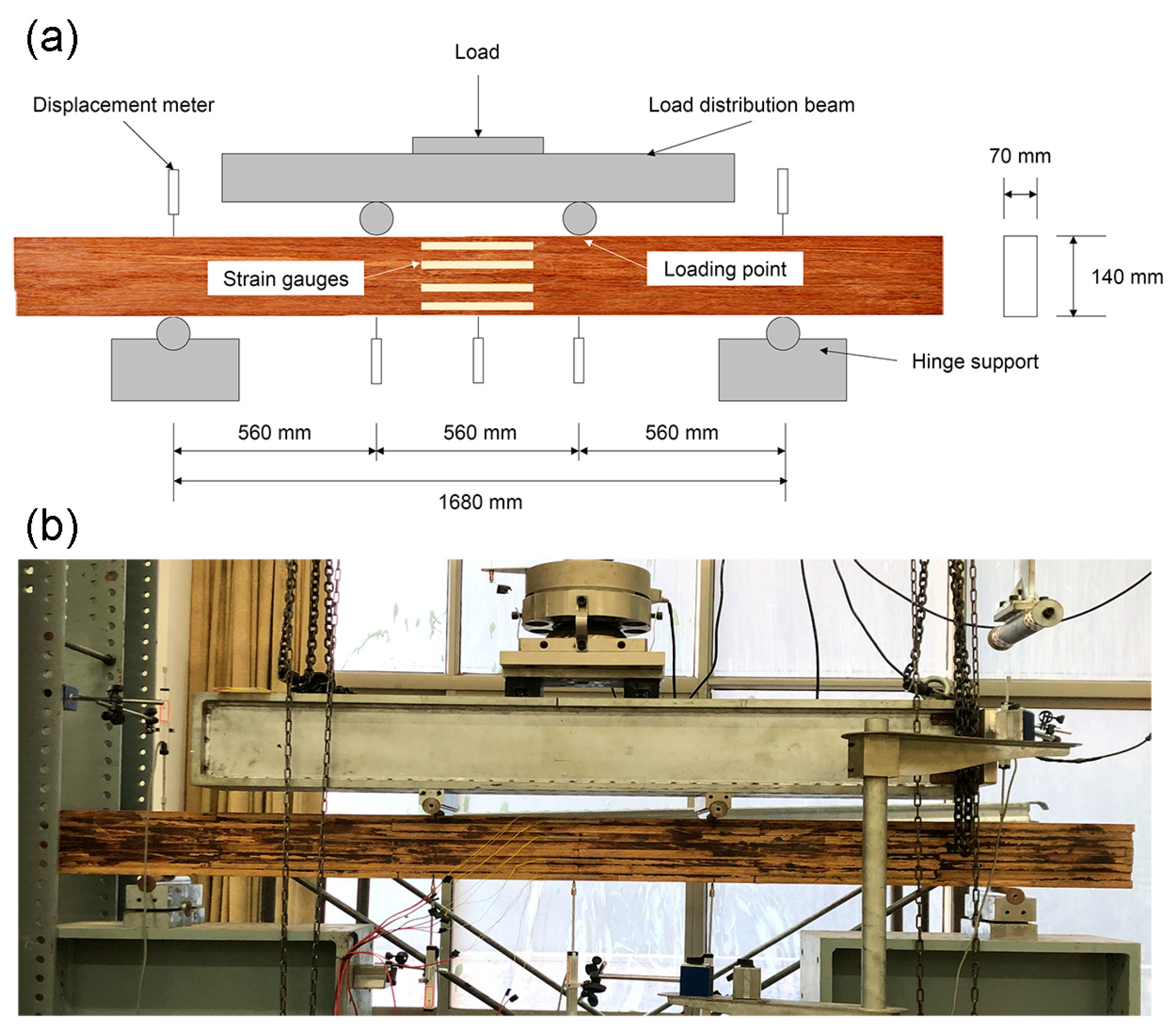 (a)

Load

Displacement meter

Load distribution beam

70 mm

Strain gauges

Loading point

140 mm

Hinge support

560 mm

560 mm

560 mm

1680 mm

(b)