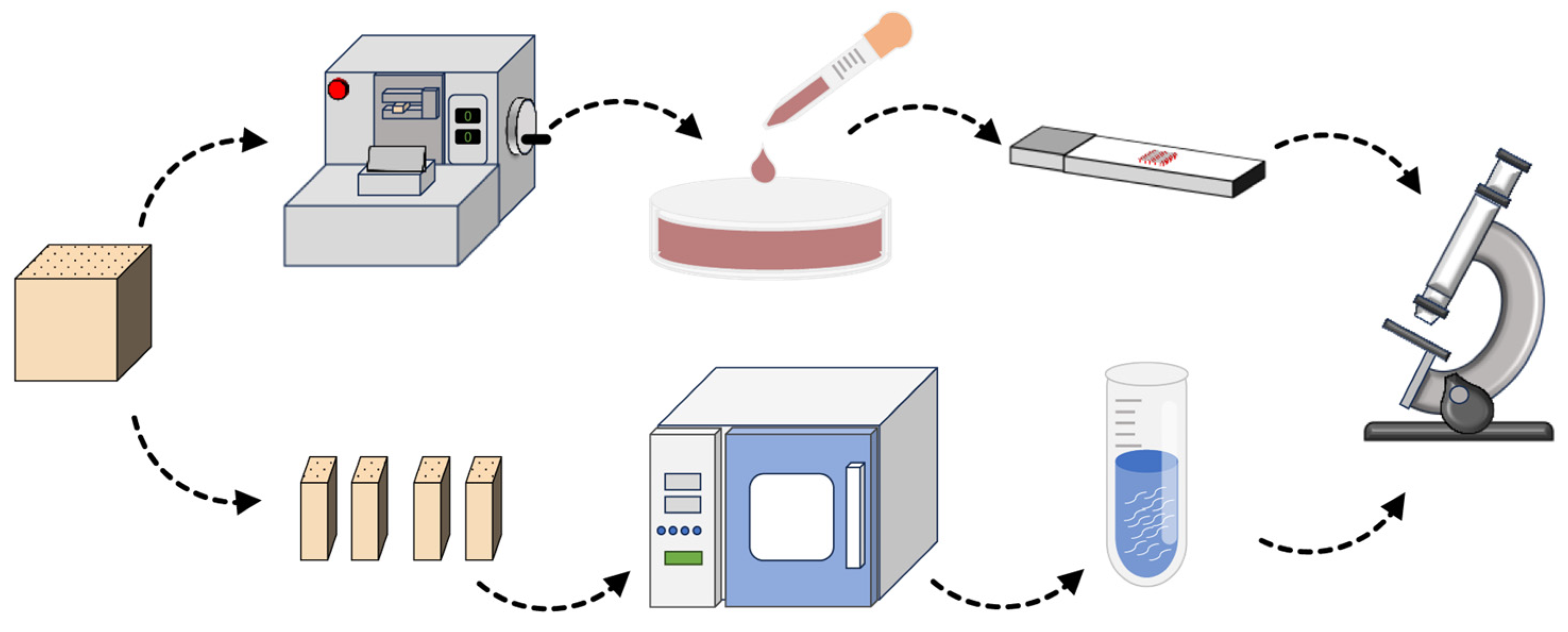 0
0