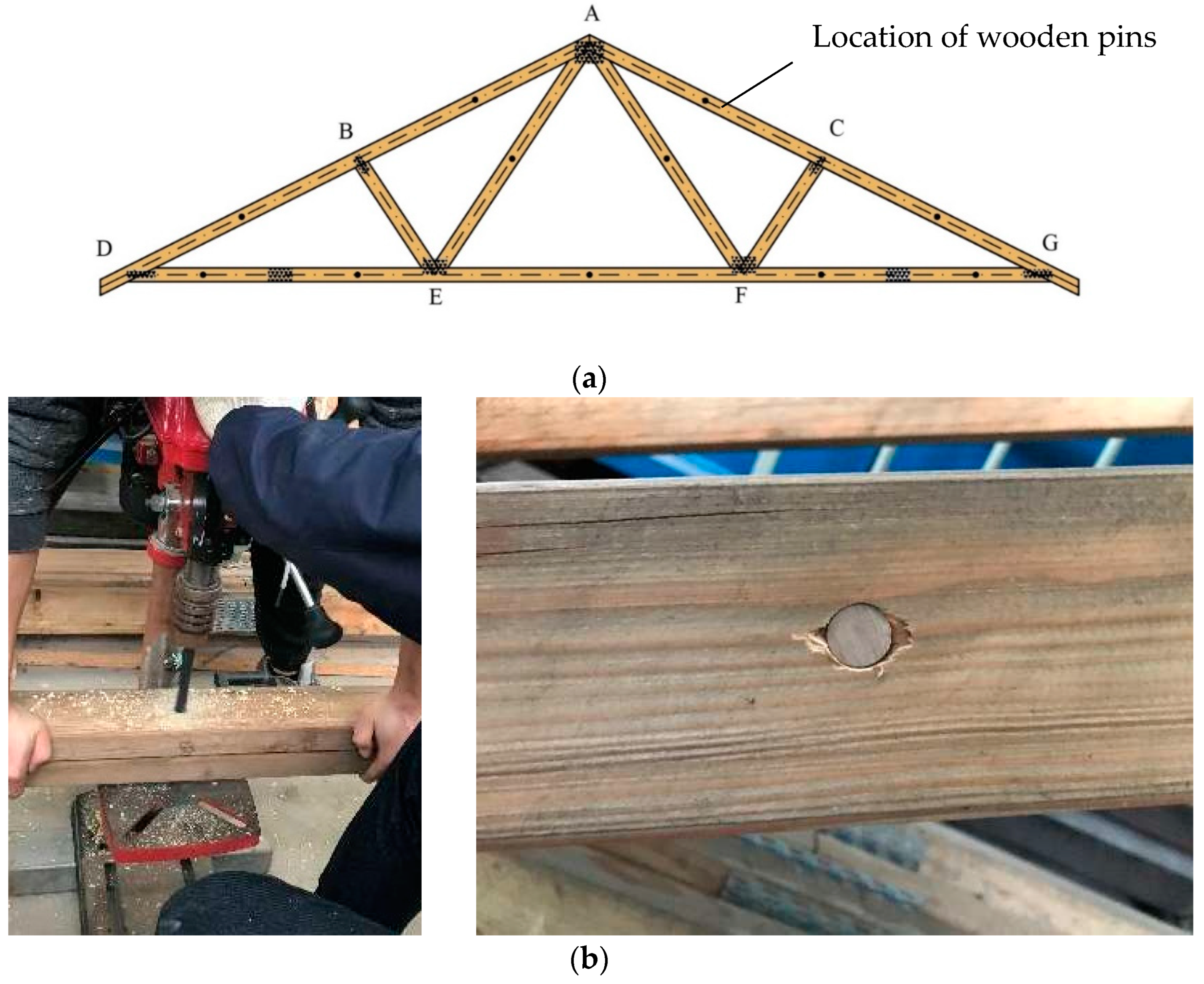 A

Location of wooden pins

B

C

D

G

E

F

(a)

(b)