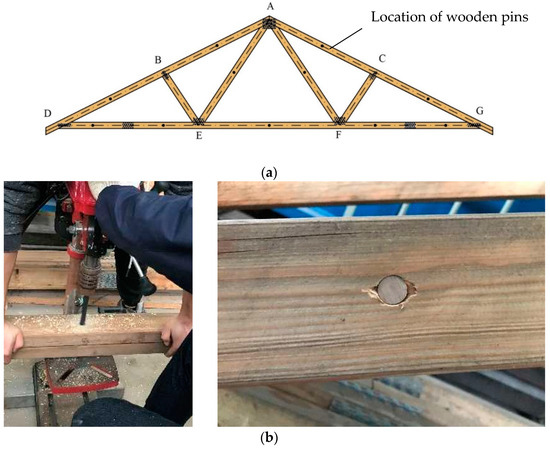 A

Location of wooden pins

B

C

D

G

E

F

(a)

(b)