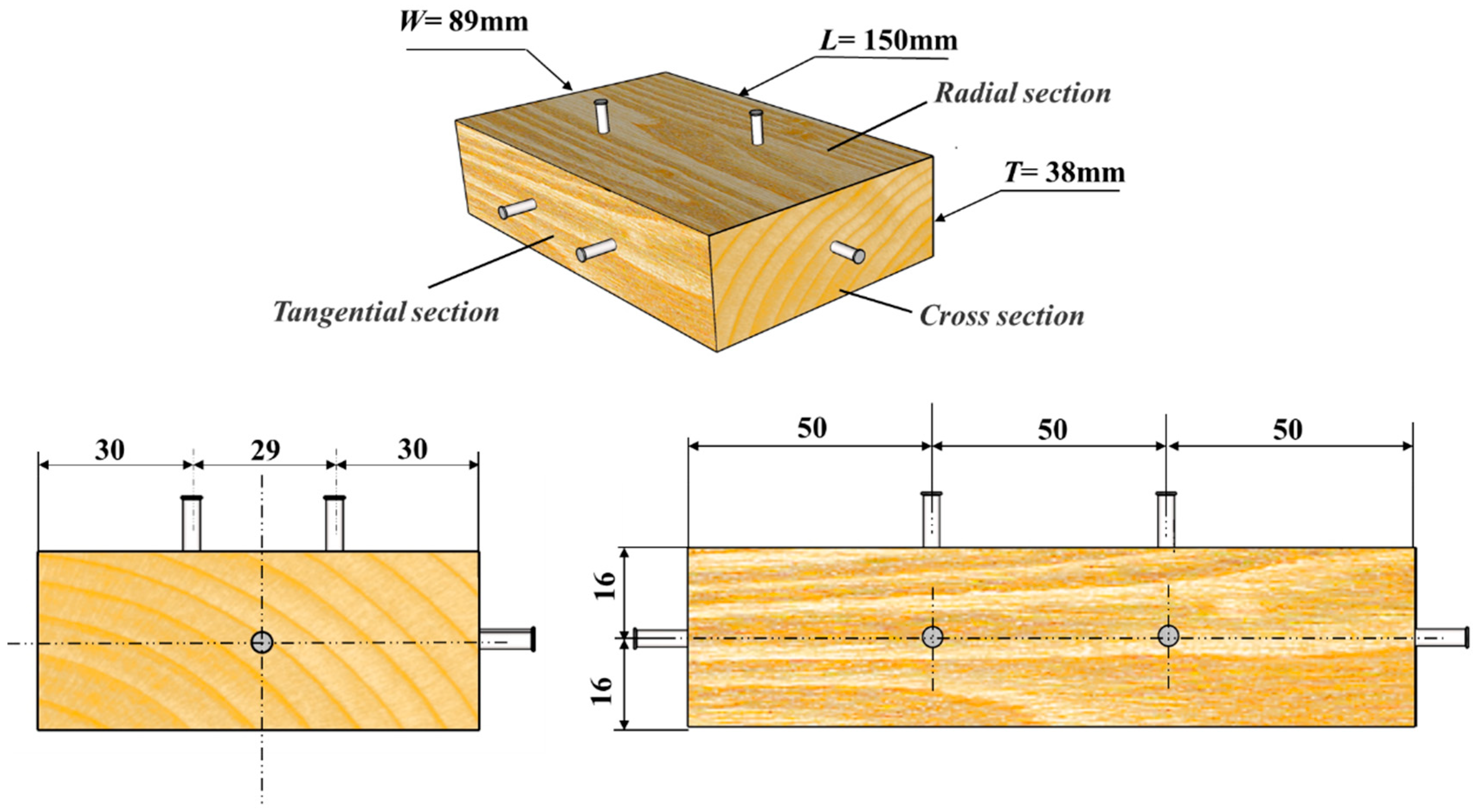 W= 89mm

L= 150mm

Radial section

T= 38mm

Tangential section

Cross section

30

29

30

50

50

50

16

16