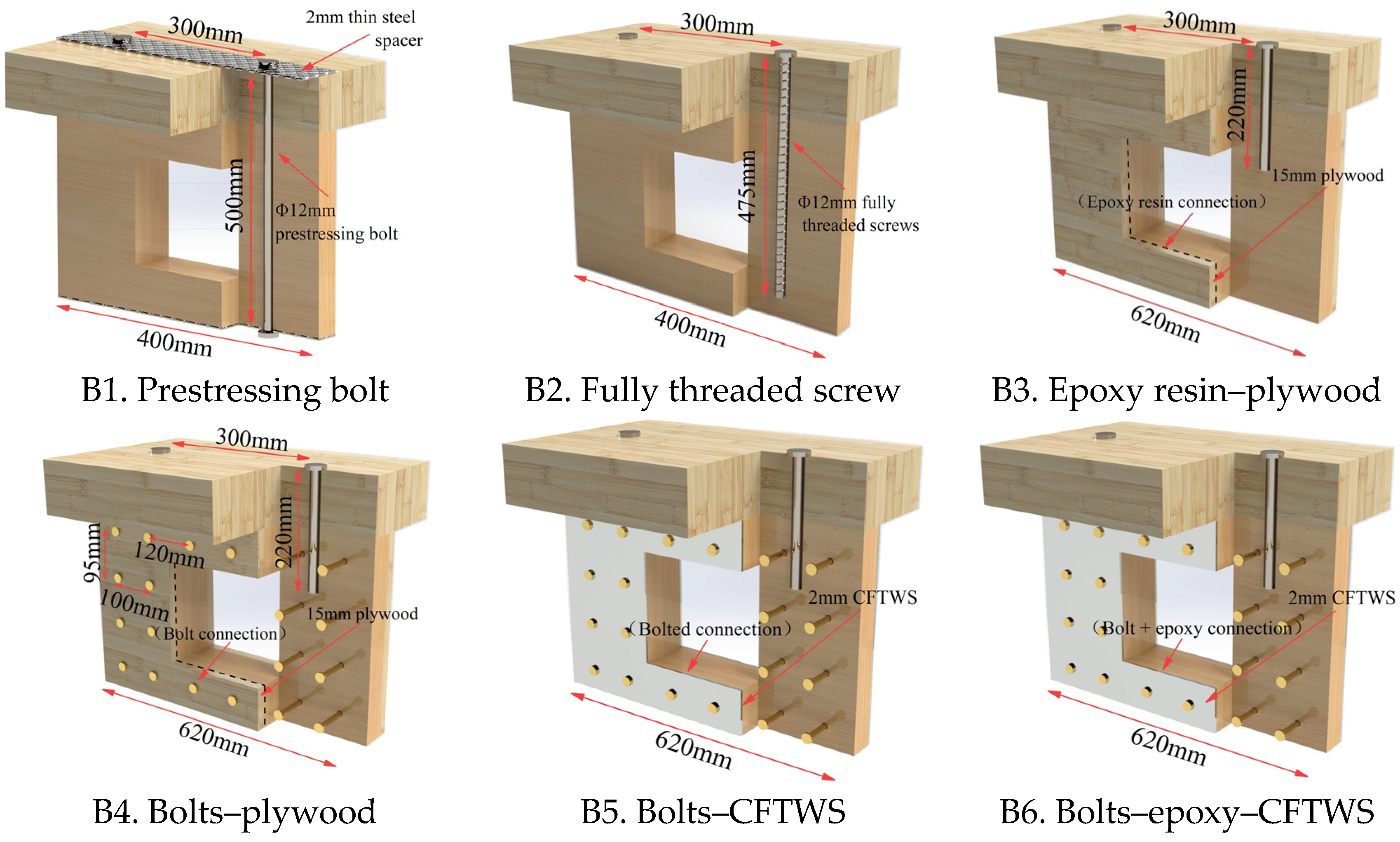 300mm
2mm thin steel spacer
500mm
Φ12mm prestressing bolt
400mm
B1. Prestressing bolt

300mm
475mm
Φ12mm fully threaded screws
400mm
B2. Fully threaded screw

300mm
220mm
15mm plywood
（Epoxy resin connection）
620mm
B3. Epoxy resin–plywood

300mm
95mm
120mm
220mm
100mm
15mm plywood
（Bolt connection）
620mm
B4. Bolts–plywood

2mm CFTWS
（Bolted connection）
620mm
B5. Bolts–CFTWS

2mm CFTWS
（Bolt + epoxy connection）
620mm
B6. Bolts–epoxy–CFTWS