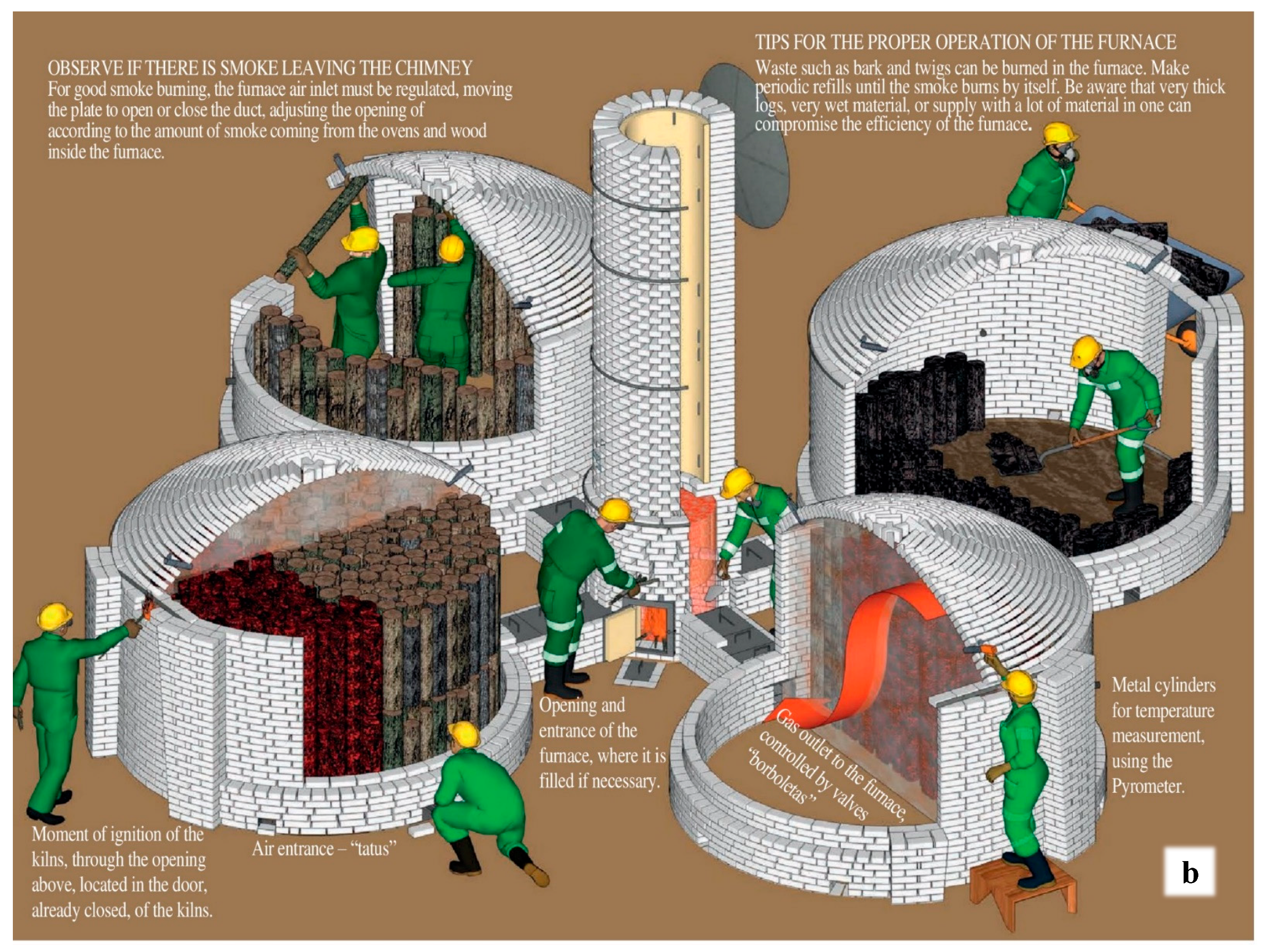 OBSERVE IF THERE IS SMOKE LEAVING THE CHIMNEY
For good smoke burning, the furnace air inlet must be regulated, moving the plate to open or close the duct, adjusting the opening of according to the amount of smoke coming from the ovens and wood inside the furnace.

TIPS FOR THE PROPER OPERATION OF THE FURNACE
Waste such as bark and twigs can be burned in the furnace. Make periodic refills until the smoke burns by itself. Be aware that very thick logs, very wet material, or supply with a lot of material in one can compromise the efficiency of the furnace.

Opening and entrance of the furnace, where it is filled if necessary.

Gas outlet to the furnace, controlled by valves "borboletas"

Metal cylinders for temperature measurement, using the Pyrometer.

Moment of ignition of the kilns, through the opening above, located in the door, already closed, of the kilns.

Air entrance – "tatus"

b