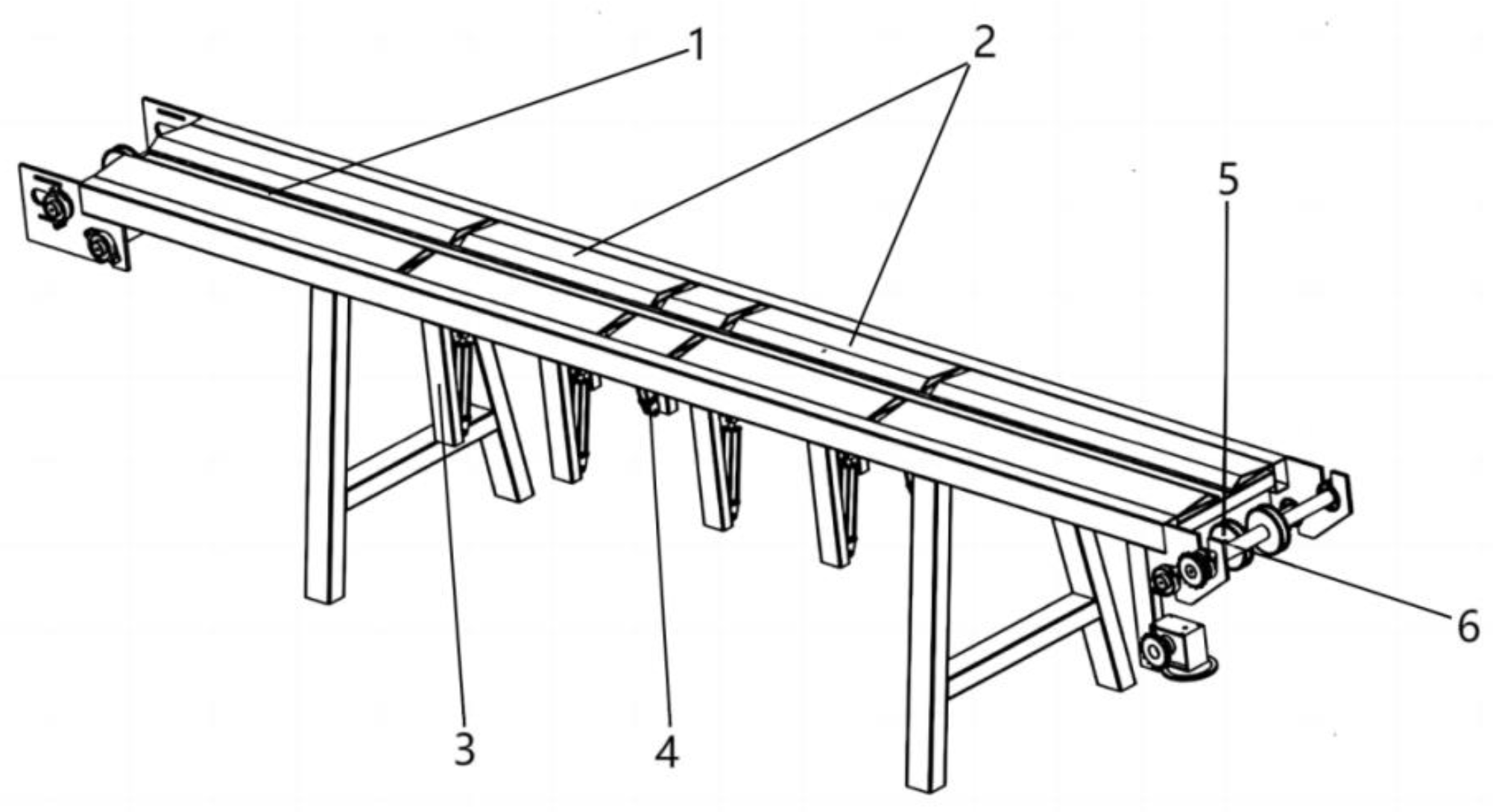 1
2
5
6
3
4