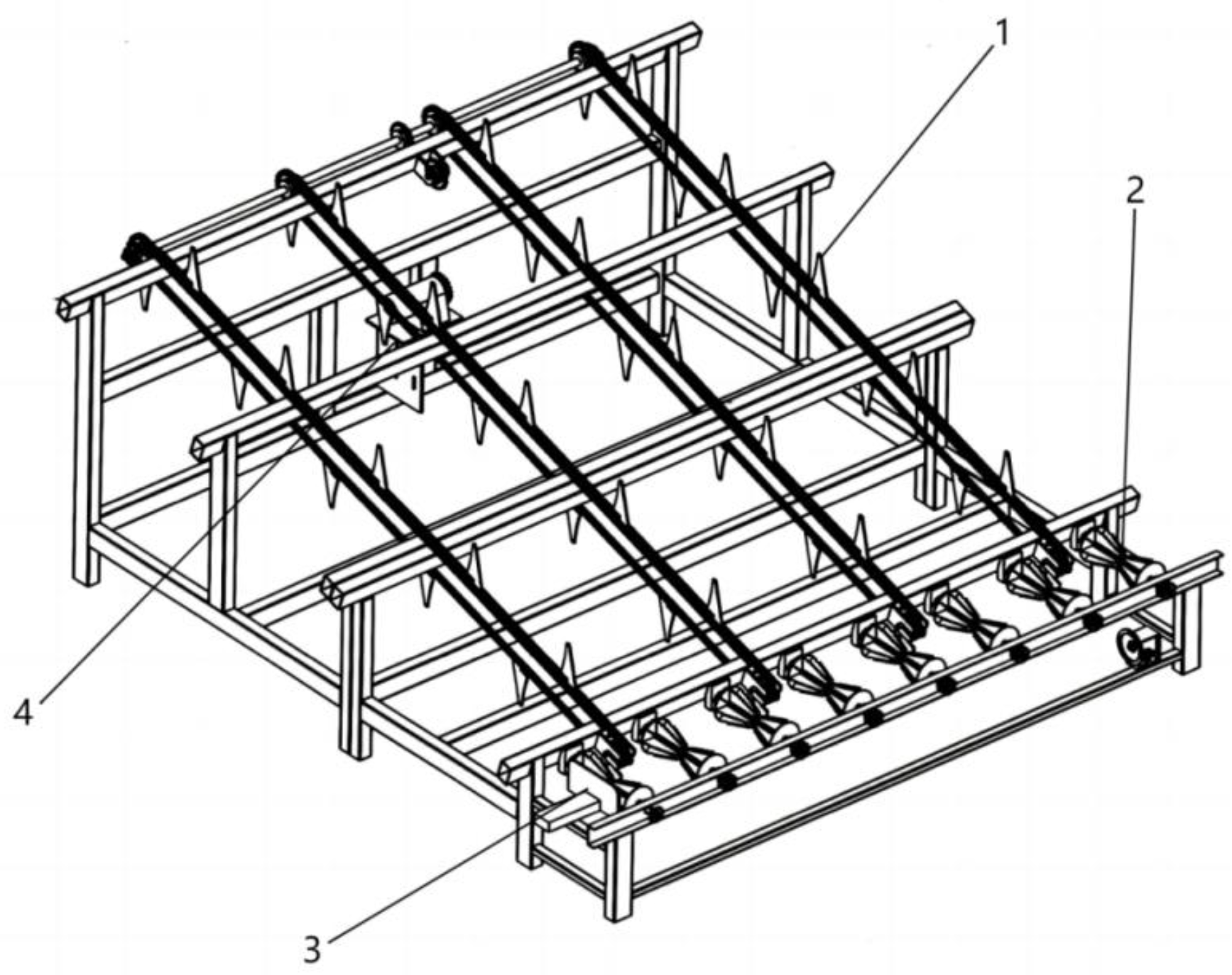 1
2
4
3