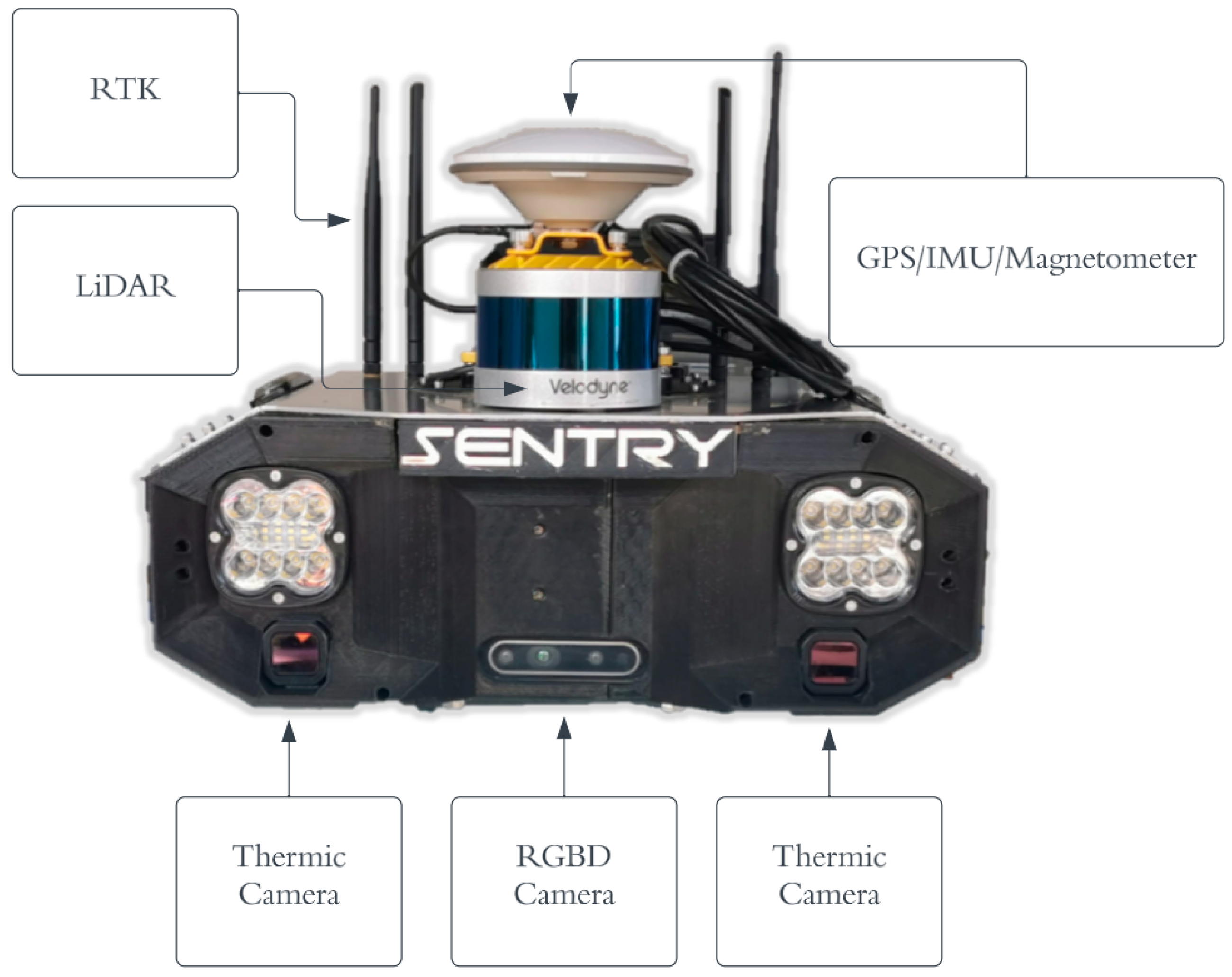 RTK

LiDAR

GPS/IMU/Magnetometer

Velodyne

SENTRY

Thermic Camera

RGBD Camera

Thermic Camera